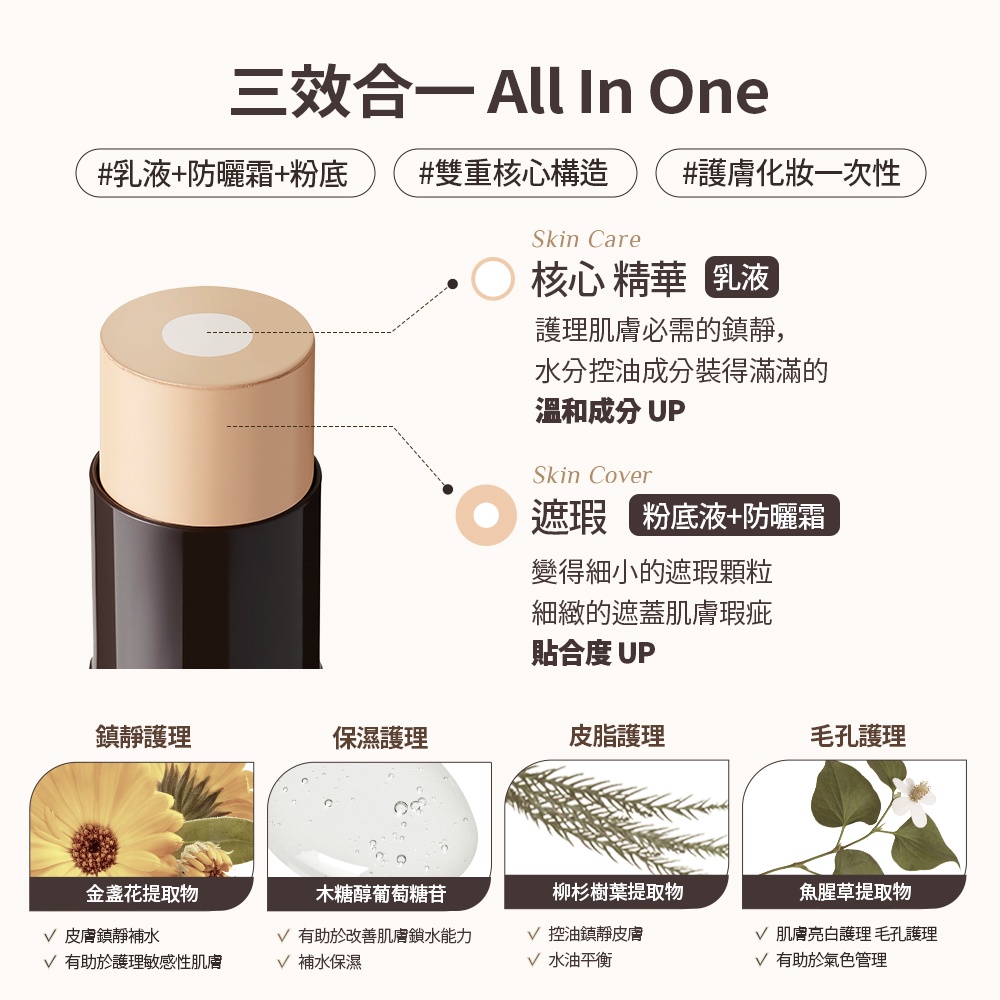 三效合一 All In One

#乳液+防曬霜+粉底

#雙重核心構造

#護膚化妝一次性

Skin Care

核心 精華 乳液

護理肌膚必需的鎮靜,
水分控油成分裝得滿滿的
溫和成分 UP

Skin Cover

遮瑕 粉底液+防曬霜

變得細小的遮瑕顆粒
細緻的遮蓋肌膚瑕疵
貼合度 UP

鎮靜護理

金盞花提取物

✓ 皮膚鎮靜補水
✓ 有助於護理敏感性肌膚

保濕護理

木糖醇葡萄糖苷

✓ 有助於改善肌膚鎖水能力
✓ 補水保濕

皮脂護理

柳杉樹葉提取物

✓ 控油鎮靜皮膚
✓ 水油平衡

毛孔護理

魚腥草提取物

✓ 肌膚亮白護理 毛孔護理
✓ 有助於氣色管理