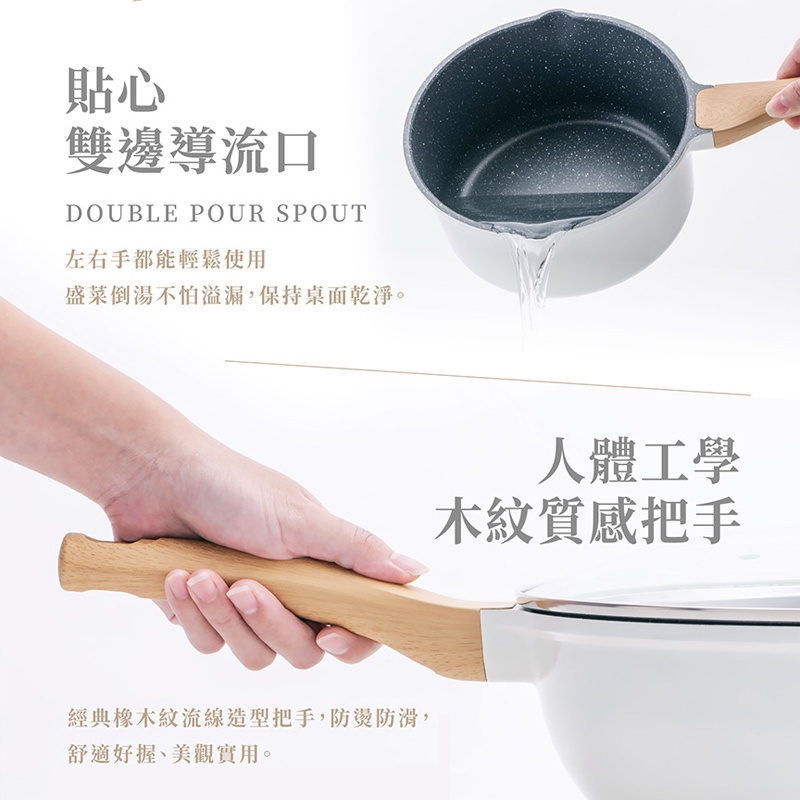 貼心
雙邊導流口

DOUBLE POUR SPOUT

左右手都能輕鬆使用
盛菜倒湯不怕溢漏，保持桌面乾淨。

人體工學
木紋質感把手

經典橡木紋流線造型把手，防燙防滑，
舒適好握、美觀實用。