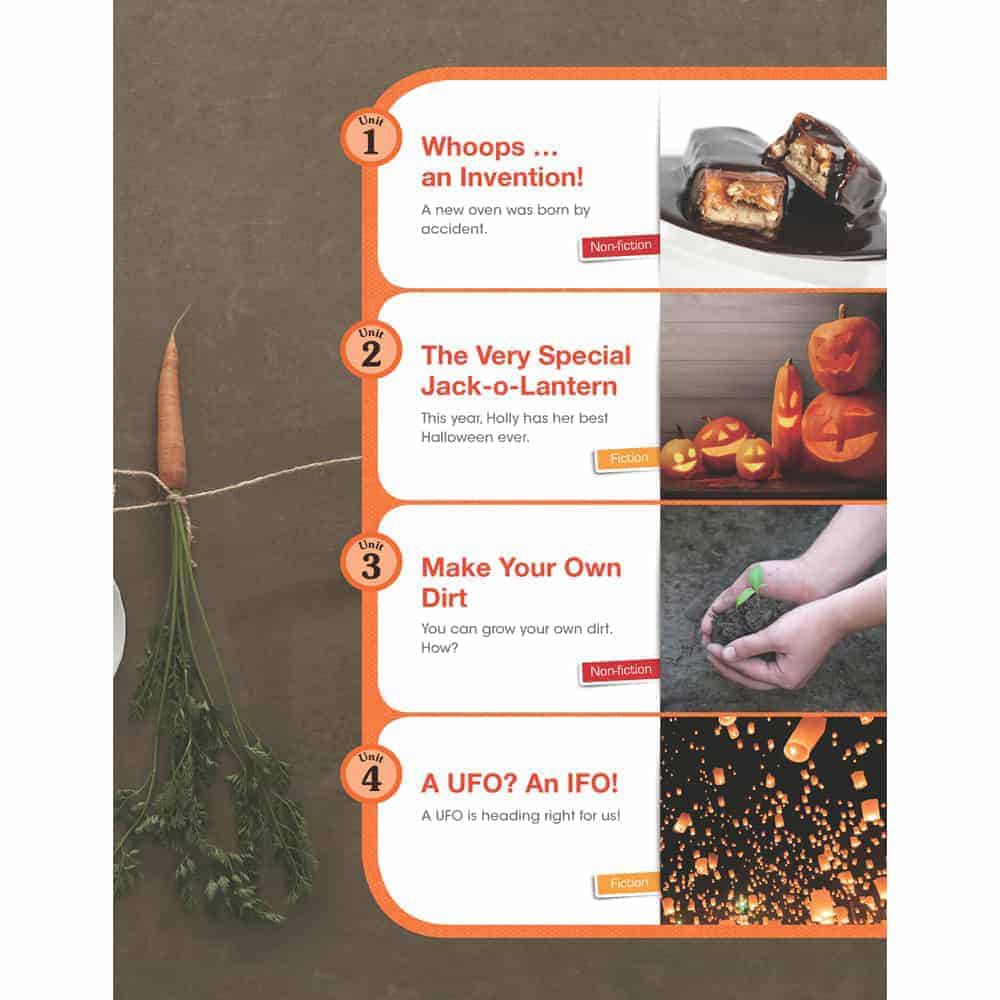 Unit 1
Whoops ... an Invention!
A new oven was born by accident.
Non-fiction

Unit 2
The Very Special Jack-o-Lantern
This year, Holly has her best Halloween ever.
Fiction

Unit 3
Make Your Own Dirt
You can grow your own dirt. How?
Non-fiction

Unit 4
A UFO? An IFO!
A UFO is heading right for us!
Fiction