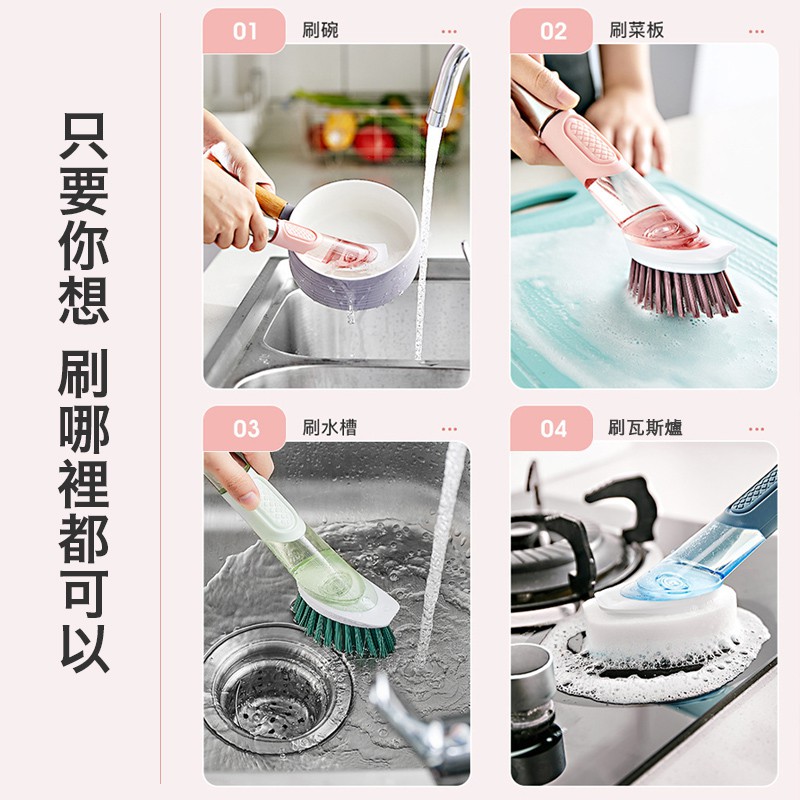 只要你想

刷哪裡都可以

01 刷碗 ...

02 刷菜板 ...

03 刷水槽 ...

04 刷瓦斯爐 ...