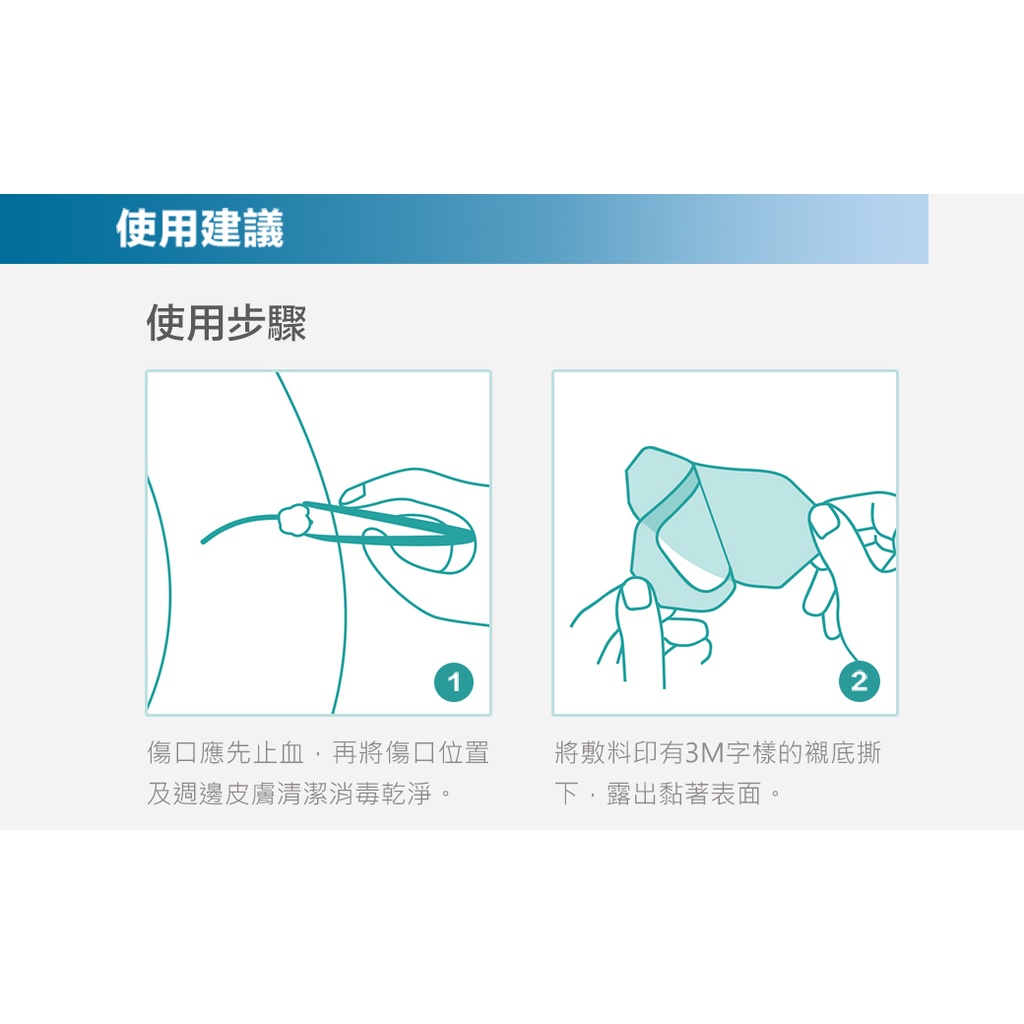 使用建議

使用步驟

1

傷口應先止血，再將傷口位置及週邊皮膚清潔消毒乾淨。

2

將敷料印有3M字樣的襯底撕下，露出黏著表面。