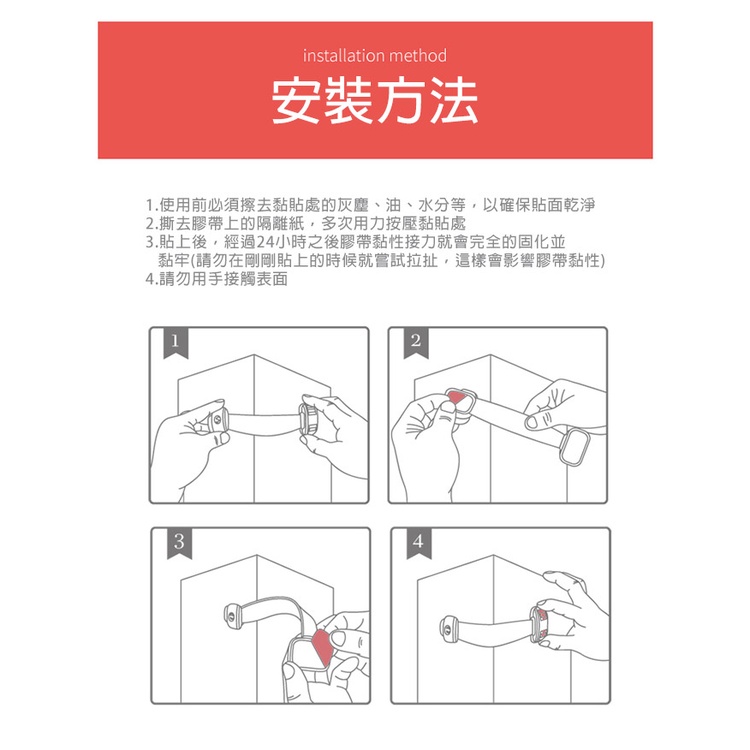 installation method

安裝方法

1.使用前必須擦去黏貼處的灰塵、油、水分等，以確保貼面乾淨
2.撕去膠帶上的隔離紙，多次用力按壓黏貼處
3.貼上後，經過24小時之後膠帶黏性接力就會完全的固化並黏牢(請勿在剛剛貼上的時候就嘗試拉扯，這樣會影響膠帶黏性)
4.請勿用手接觸表面

1

2

3

4