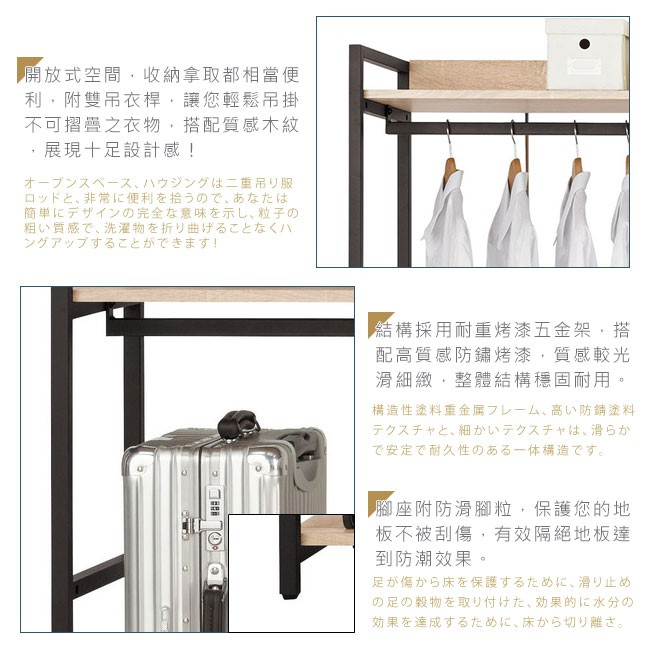 開放式空間，收納拿取都相當便利，附雙吊衣桿，讓您輕鬆吊掛不可摺疊之衣物，搭配質感木紋，展現十足設計感！

オープンスペース、ハウジングは二重吊り服ロッドと、非常に便利を拾うので、あなたは簡単にデザインの完全な意味を示し、粒子の粗い質感で、洗濯物を折り曲げることなくハングアップすることができます！

結構採用耐重烤漆五金架，搭配高質感防鏽烤漆，質感較光滑細緻，整體結構穩固耐用。

構造性塗料重金属フレーム、高い防錆塗料テクスチャと、細かいテクスチャは、滑らかで安定で耐久性のある一体構造です。

腳座附防滑腳粒，保護您的地板不被刮傷，有效隔絕地板達到防潮效果。

足が傷から床を保護するために、滑り止めの足の穀物を取り付けた、効果的に水分の効果を達成するために、床から切り離さ。