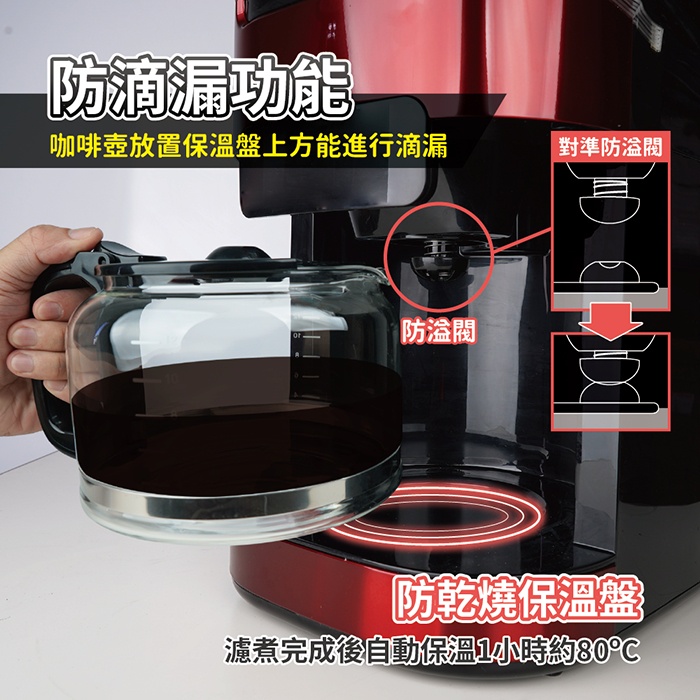 防滴漏功能

咖啡壺放置保溫盤上方能進行滴漏

對準防溢閥

防溢閥

10

防乾燒保溫盤

濾煮完成後自動保溫1小時約80°C