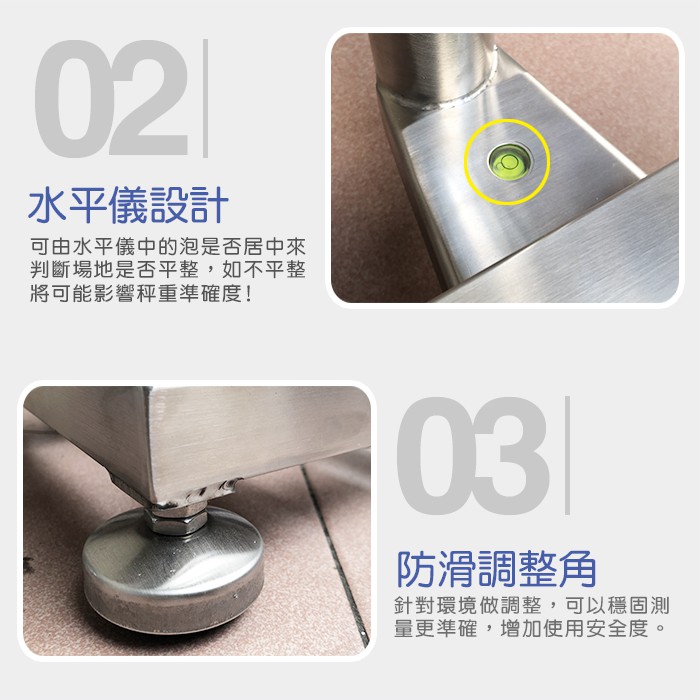 02

水平儀設計

可由水平儀中的泡是否居中來判斷場地是否平整，如不平整將可能影響秤重準確度！

03

防滑調整角

針對環境做調整，可以穩固測量更準確，增加使用安全度。