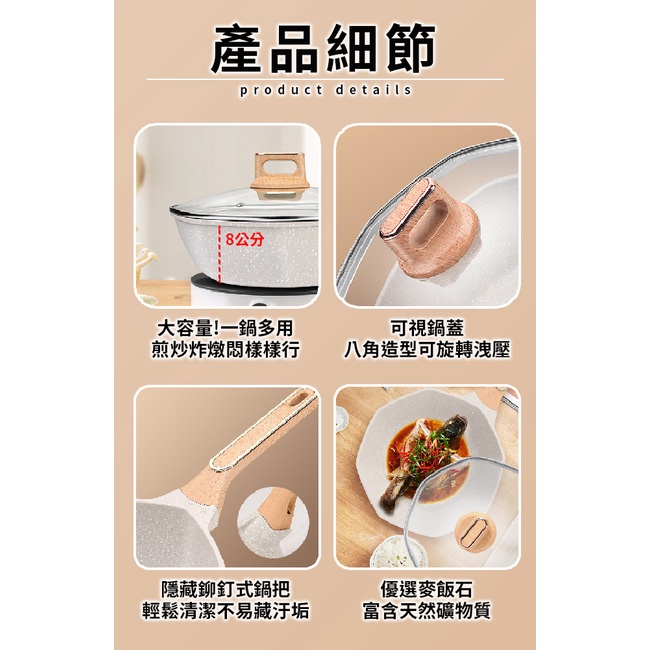 產品細節

product details

8公分

大容量!一鍋多用
煎炒炸燉悶樣樣行

可視鍋蓋
八角造型可旋轉洩壓

隱藏鉚釘式鍋把
輕鬆清潔不易藏汙垢

優選麥飯石
富含天然礦物質