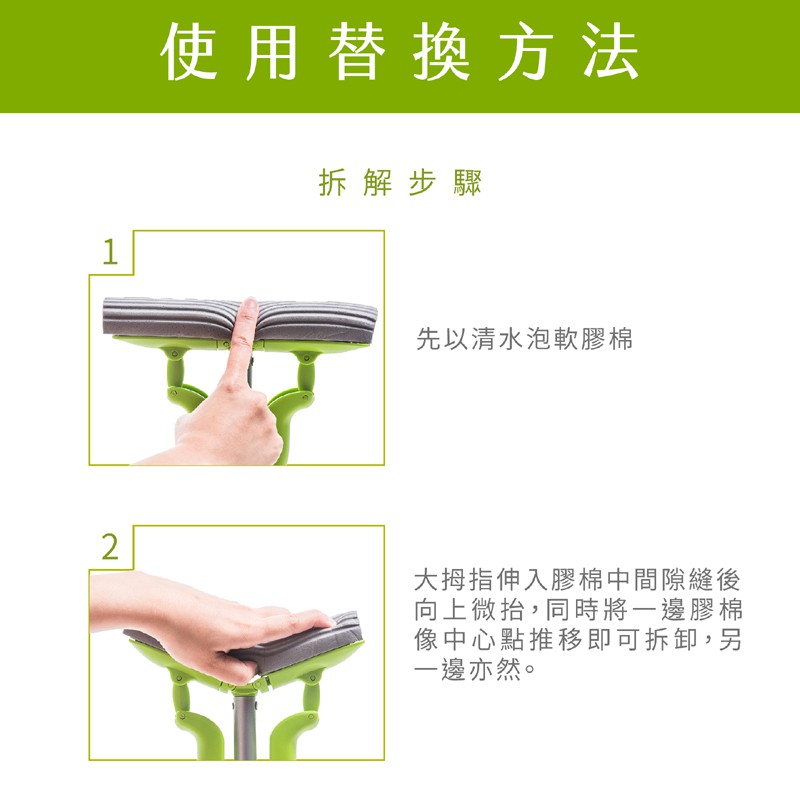 使用替換方法

拆解步驟

1

先以清水泡軟膠棉

2

大拇指伸入膠棉中間隙縫後向上微抬，同時將一邊膠棉像中心點推移即可拆卸，另一邊亦然。