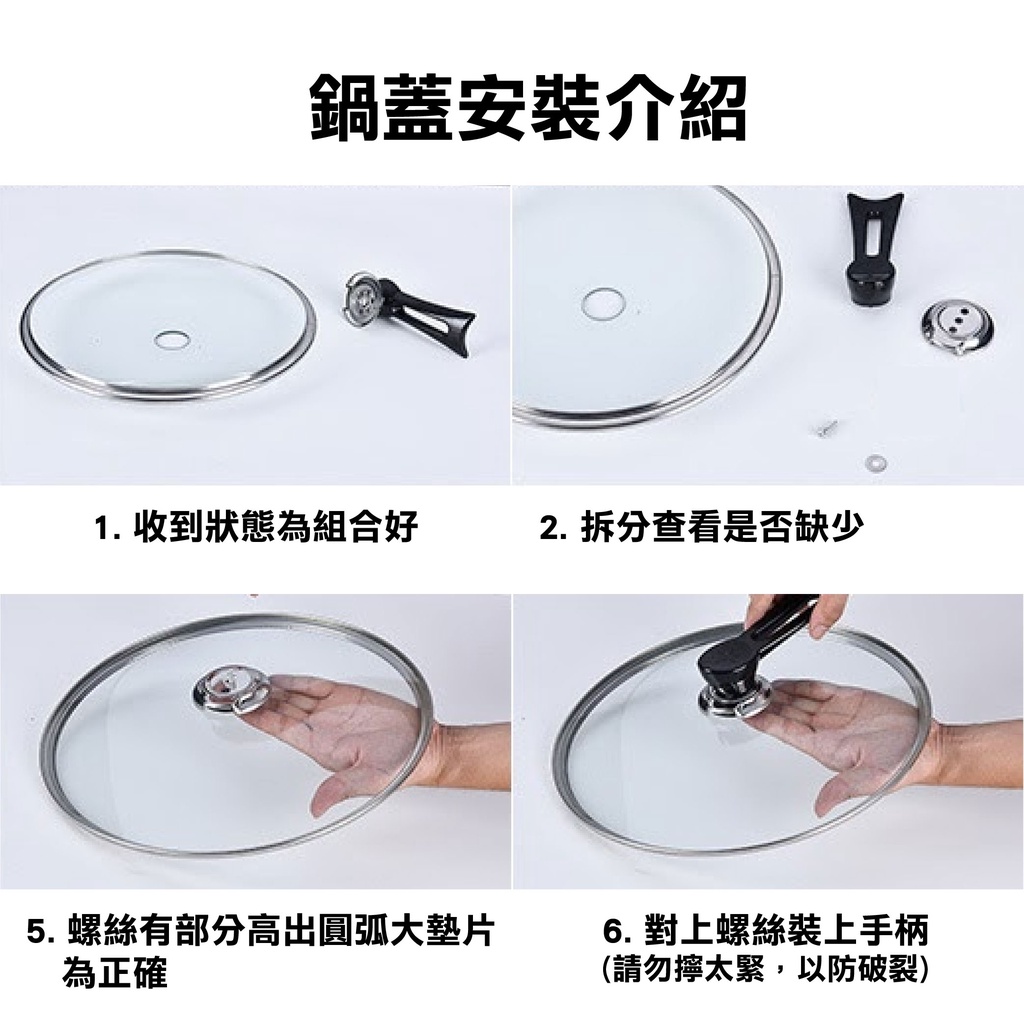 鍋蓋安裝介紹

1. 收到狀態為組合好

2. 拆分查看是否缺少

5. 螺絲有部分高出圓弧大墊片為正確

6. 對上螺絲裝上手柄
(請勿擰太緊，以防破裂)