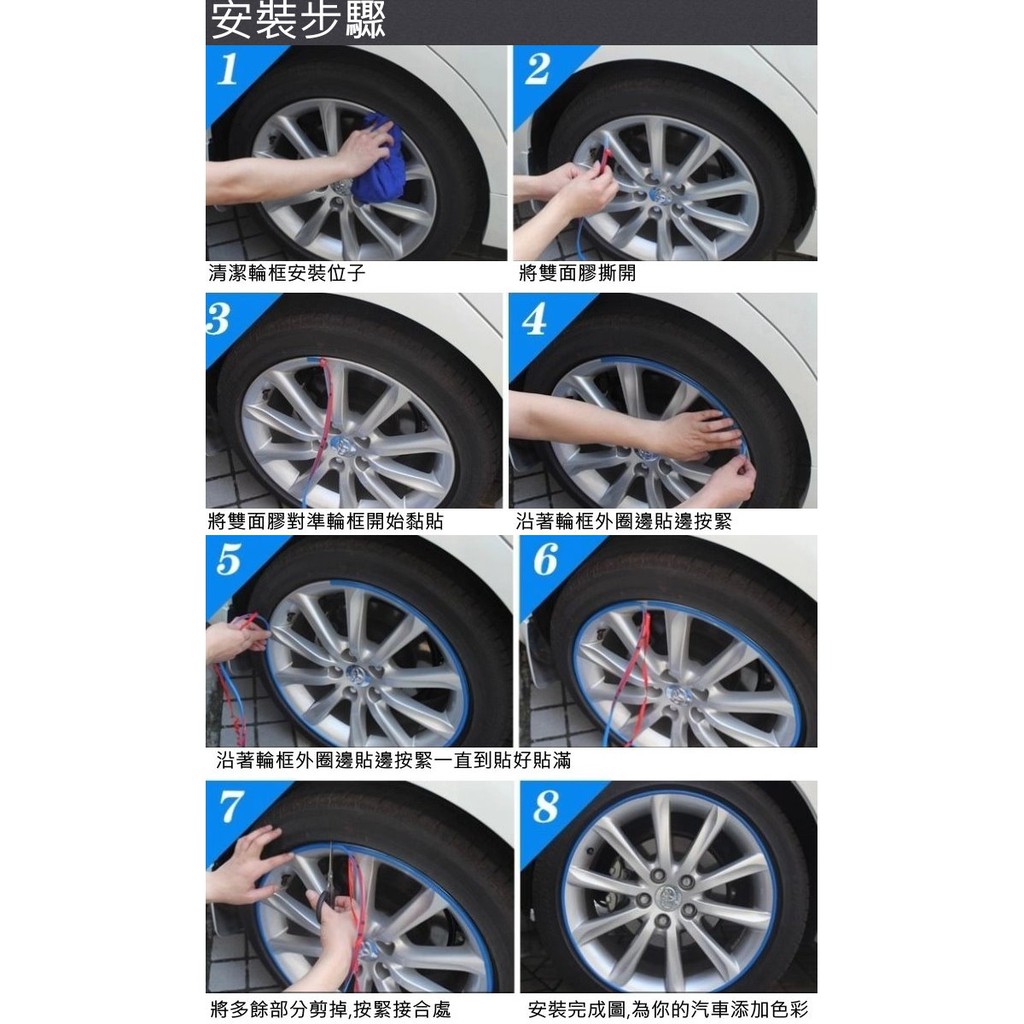 安裝步驟

1

清潔輪框安裝位子

2

將雙面膠撕開

3

將雙面膠對準輪框開始黏貼

4

沿著輪框外圈邊貼邊按緊

5

6

沿著輪框外圈邊貼邊按緊一直到貼好貼滿

7

將多餘部分剪掉,按緊接合處

8

安裝完成圖,為你的汽車添加色彩