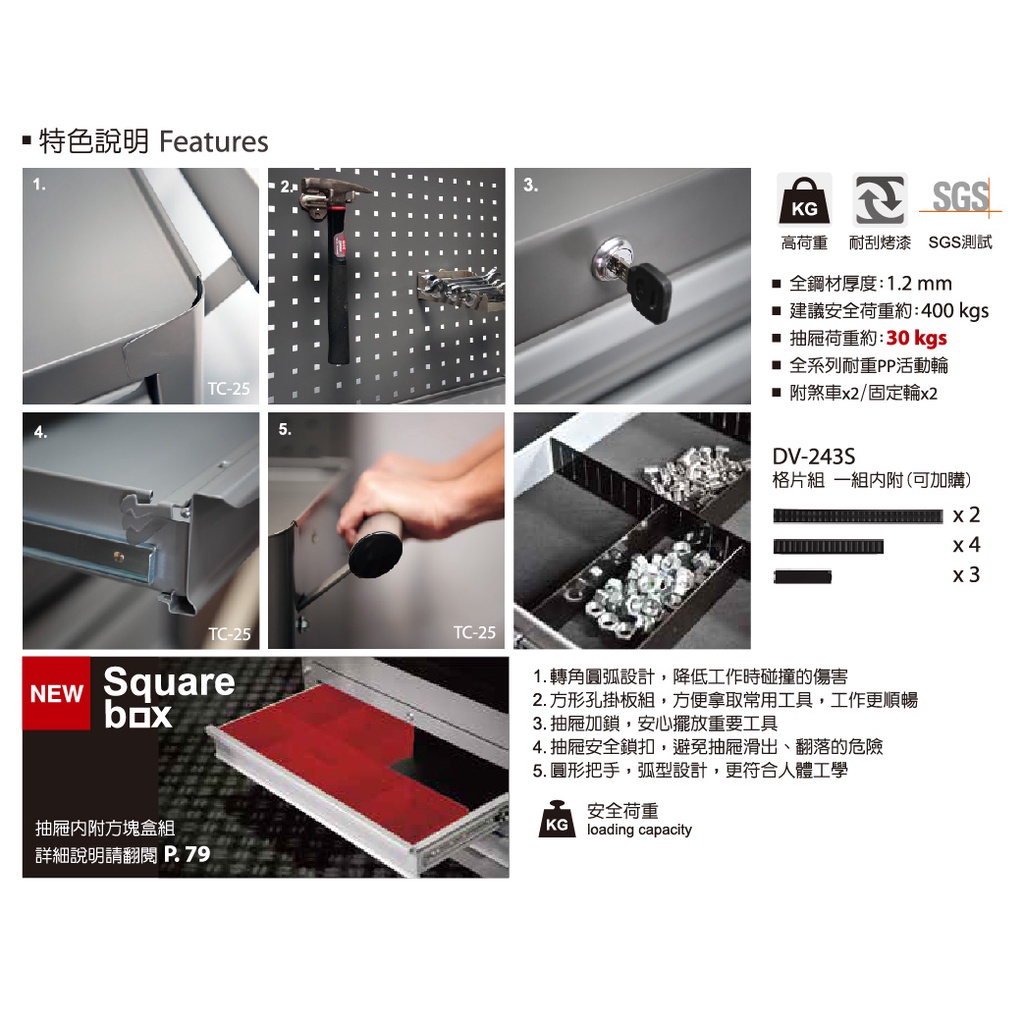 ▪ 特色說明 Features

1.

TC-25

2.

3.

KG

SGS

高荷重 耐刮烤漆 SGS測試

▪ 全鋼材厚度：1.2 mm
▪ 建議安全荷重約：400 kgs
▪ 抽屜荷重約：30 kgs
▪ 全系列耐重PP活動輪
▪ 附煞車x2/固定輪x2

4.

TC-25

5.

TC-25

DV-243S
格片組 一組內附（可加購）

x 2
x 4
x 3

NEW Square box

抽屜內附方塊盒組
詳細說明請翻閱 P. 79

1. 轉角圓弧設計，降低工作時碰撞的傷害
2. 方形孔掛板組，方便拿取常用工具，工作更順暢
3. 抽屜加鎖，安心擺放重要工具
4. 抽屜安全鎖扣，避免抽屜滑出、翻落的危險
5. 圓形把手，弧型設計，更符合人體工學

KG 安全荷重 loading capacity