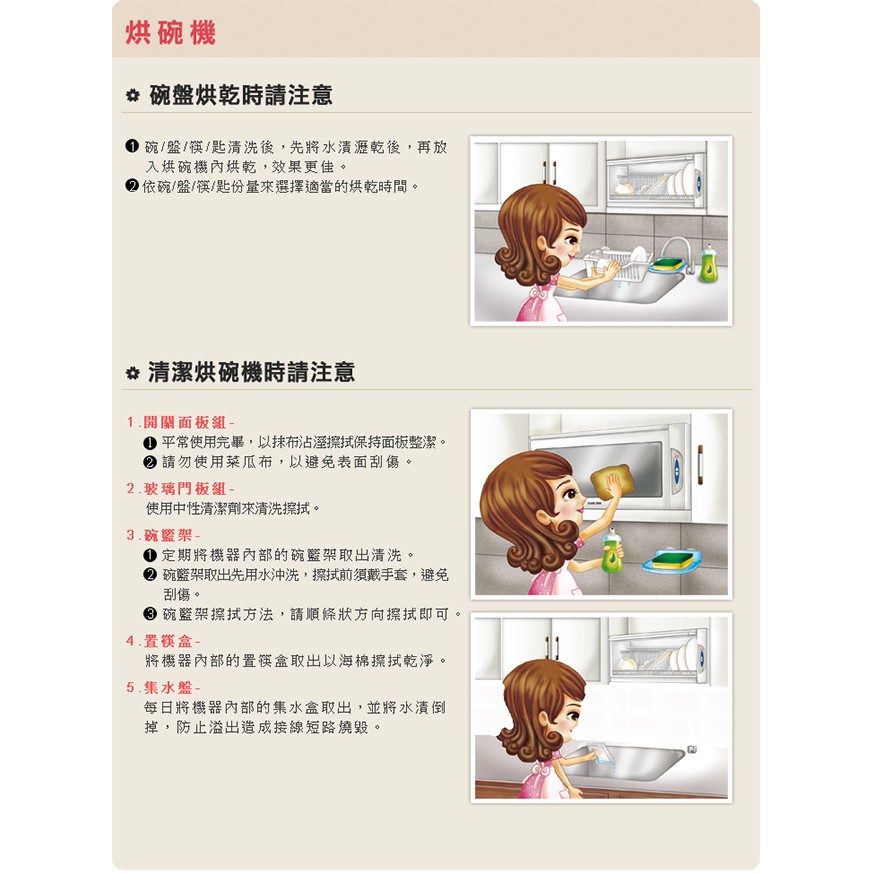 烘碗機

碗盤烘乾時請注意

❶ 碗/盤/筷/匙清洗後，先將水漬瀝乾後，再放入烘碗機內烘乾，效果更佳。
❷ 依碗/盤/筷/匙份量來選擇適當的烘乾時間。

清潔烘碗機時請注意

1.開關面板組-
❶ 平常使用完畢，以抹布沾溼擦拭保持面板整潔。
❷ 請勿使用菜瓜布，以避免表面刮傷。

2.玻璃門板組-
使用中性清潔劑來清洗擦拭。

3.碗籃架-
❶ 定期將機器內部的碗籃架取出清洗。
❷ 碗籃架取出先用水沖洗，擦拭前須戴手套，避免刮傷。
❸ 碗籃架擦拭方法，請順條狀方向擦拭即可。

4.置筷盒-
將機器內部的置筷盒取出以海棉擦拭乾淨。

5.集水盤-
每日將機器內部的集水盒取出，並將水漬倒掉，防止溢出造成接線短路燒毀。