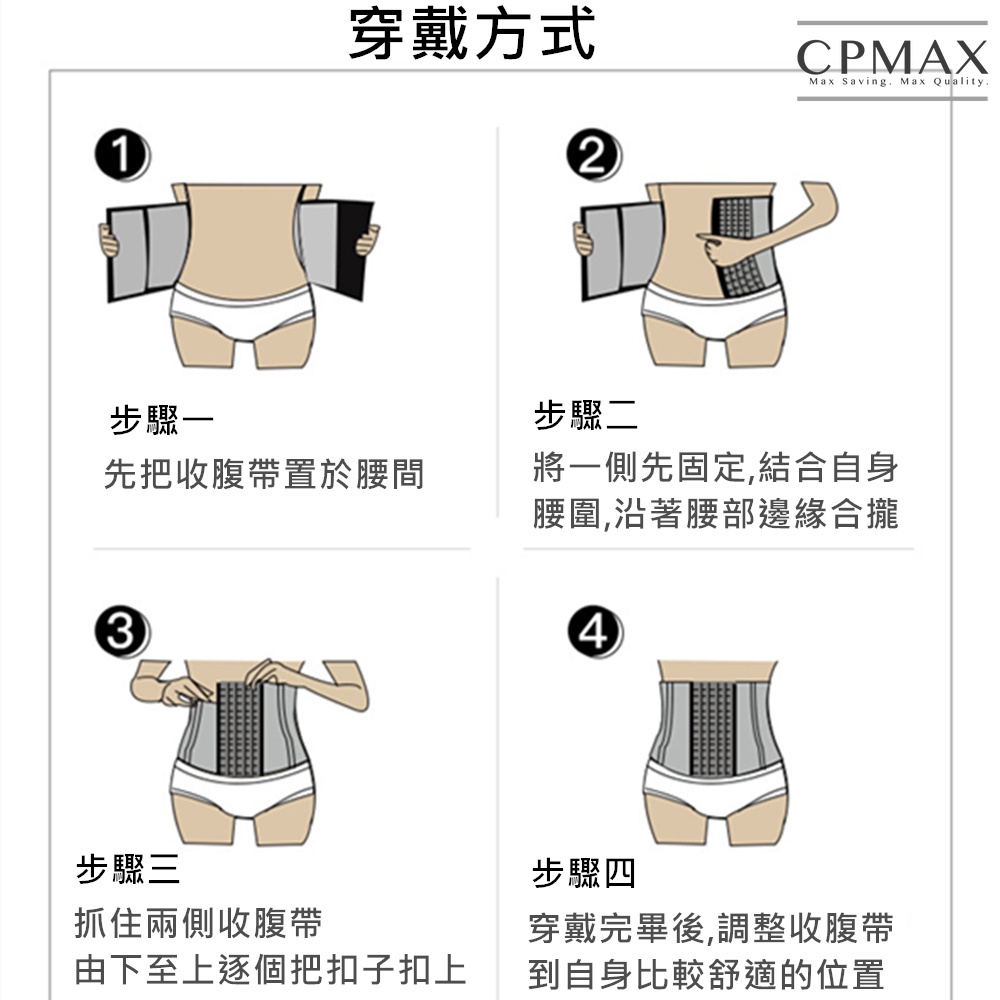 穿戴方式

CPMAX
Max Saving. Max Quality.

1

步驟一
先把收腹帶置於腰間

2

步驟二
將一側先固定,結合自身腰圍,沿著腰部邊緣合攏

3

步驟三
抓住兩側收腹帶
由下至上逐個把扣子扣上

4

步驟四
穿戴完畢後,調整收腹帶到自身比較舒適的位置