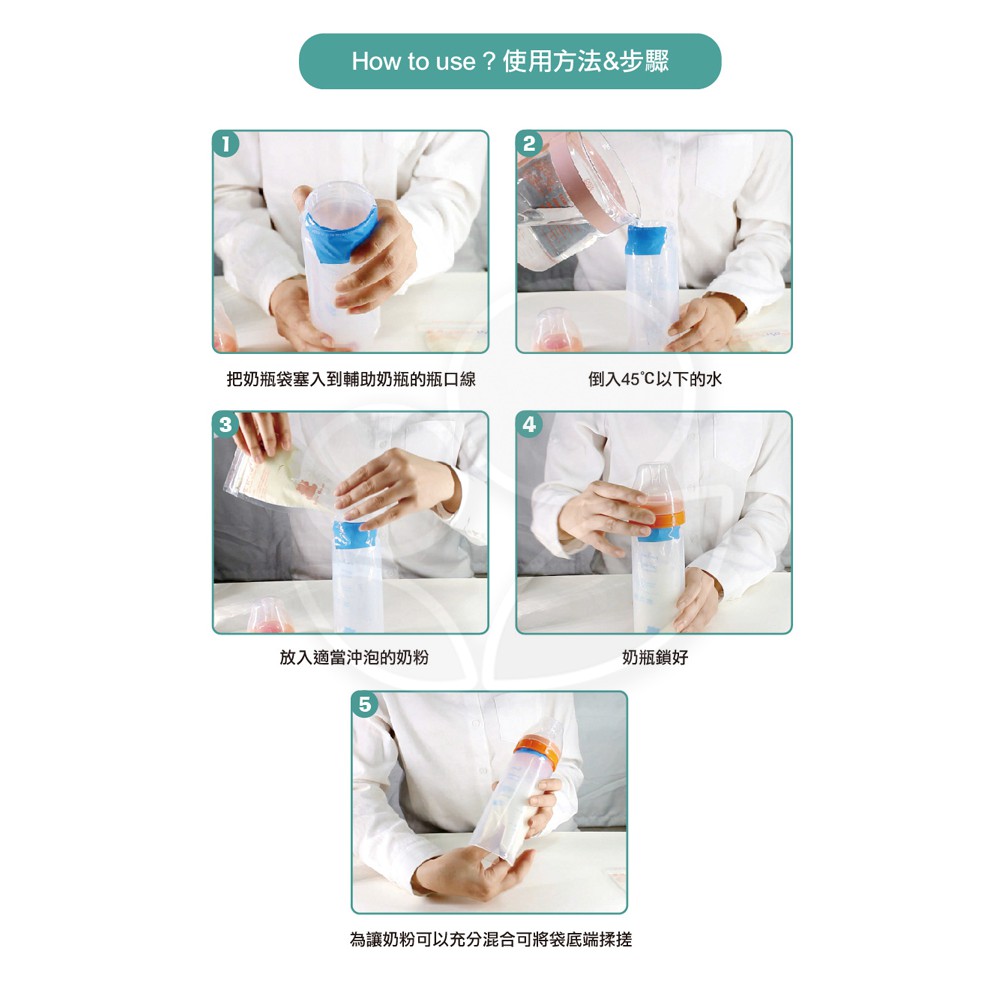 How to use？使用方法&步驟

1
把奶瓶袋塞入到輔助奶瓶的瓶口線

2
倒入45°C以下的水

3
放入適當沖泡的奶粉

4
奶瓶鎖好

5
為讓奶粉可以充分混合可將袋底端揉搓