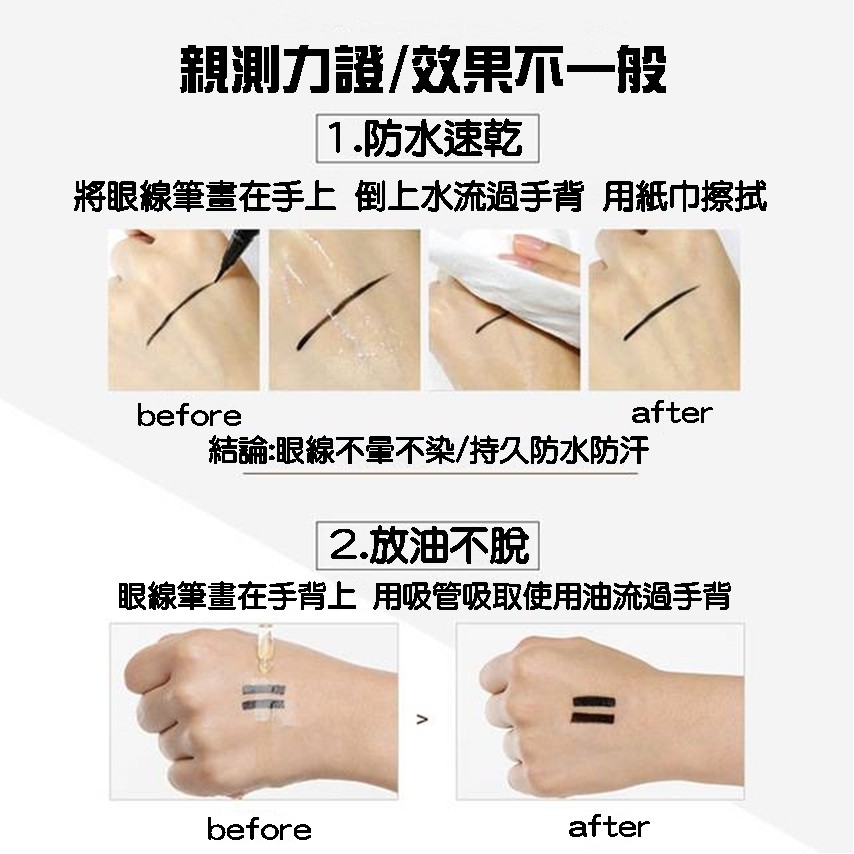 親測力證/效果不一般

1.防水速乾

將眼線筆畫在手上 倒上水流過手背 用紙巾擦拭

before

after

結論:眼線不暈不染/持久防水防汗

2.放油不脫

眼線筆畫在手背上 用吸管吸取使用油流過手背

>

before

after