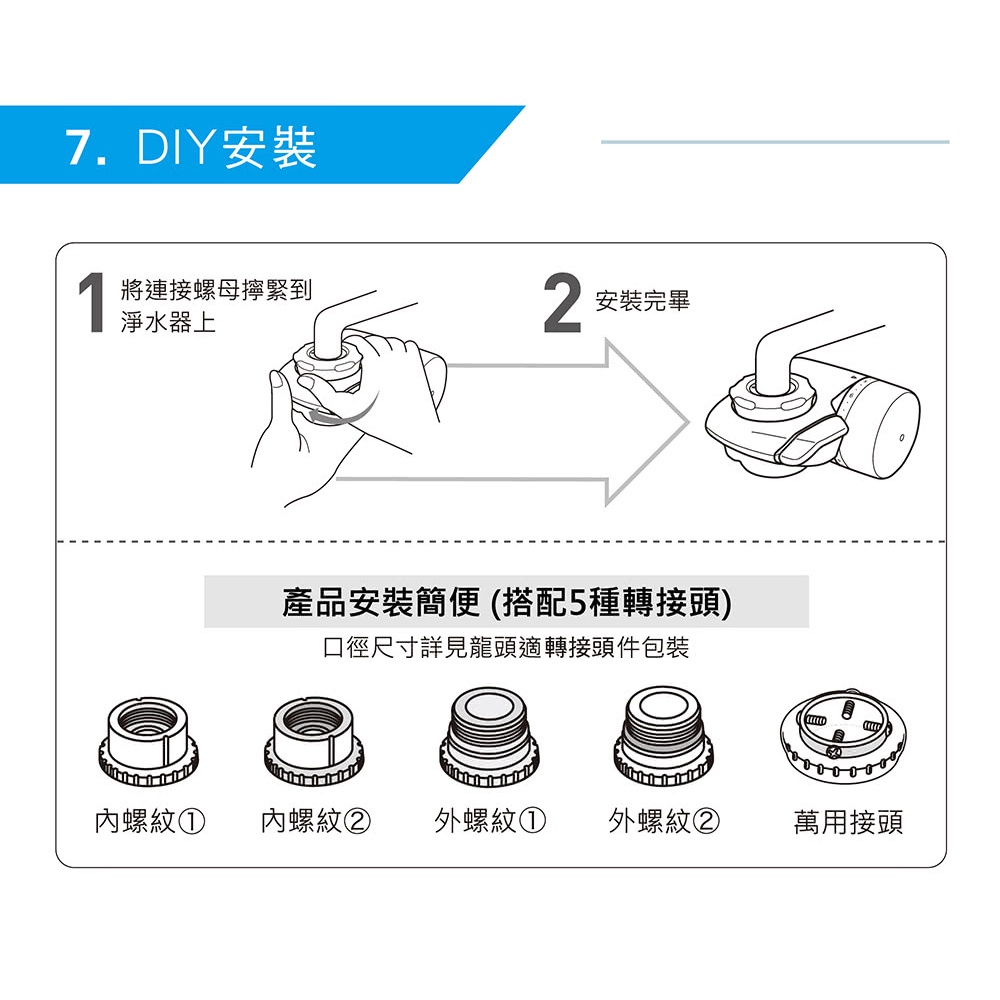 7. DIY安裝

1 將連接螺母擰緊到淨水器上

2 安裝完畢

產品安裝簡便 (搭配5種轉接頭)

口徑尺寸詳見龍頭適轉接頭件包裝

內螺紋①

內螺紋②

外螺紋①

外螺紋②

萬用接頭