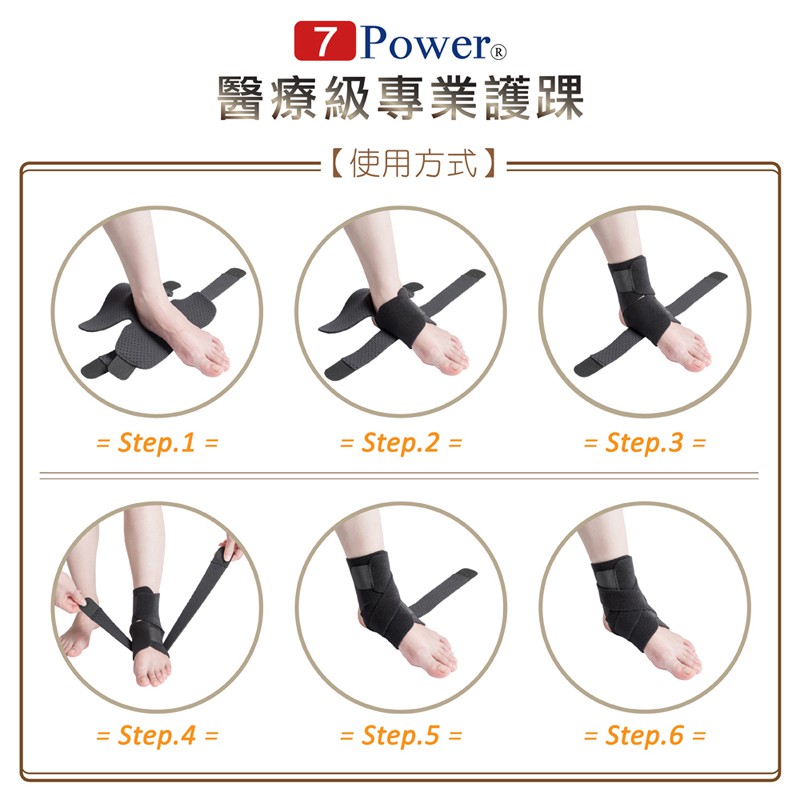 7 Power®
醫療級專業護踝

【使用方式】

= Step.1 =

= Step.2 =

= Step.3 =

= Step.4 =

= Step.5 =

= Step.6 =