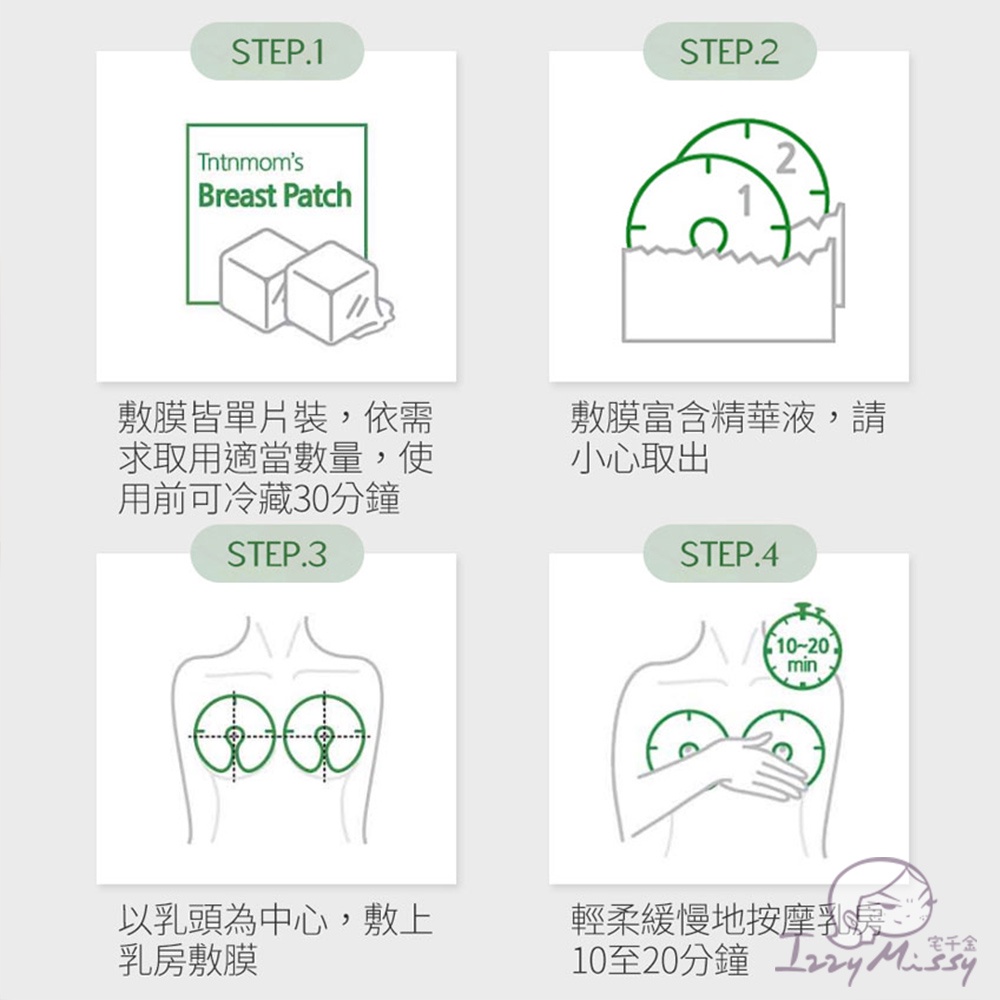 STEP.1

Tntnmom's
Breast Patch

敷膜皆單片裝，依需求取用適當數量，使用前可冷藏30分鐘

STEP.2

2
1

敷膜富含精華液，請小心取出

STEP.3

以乳頭為中心，敷上乳房敷膜

STEP.4

10~20 min

輕柔緩慢地按摩乳房10至20分鐘

宅千金
Izzy Missy