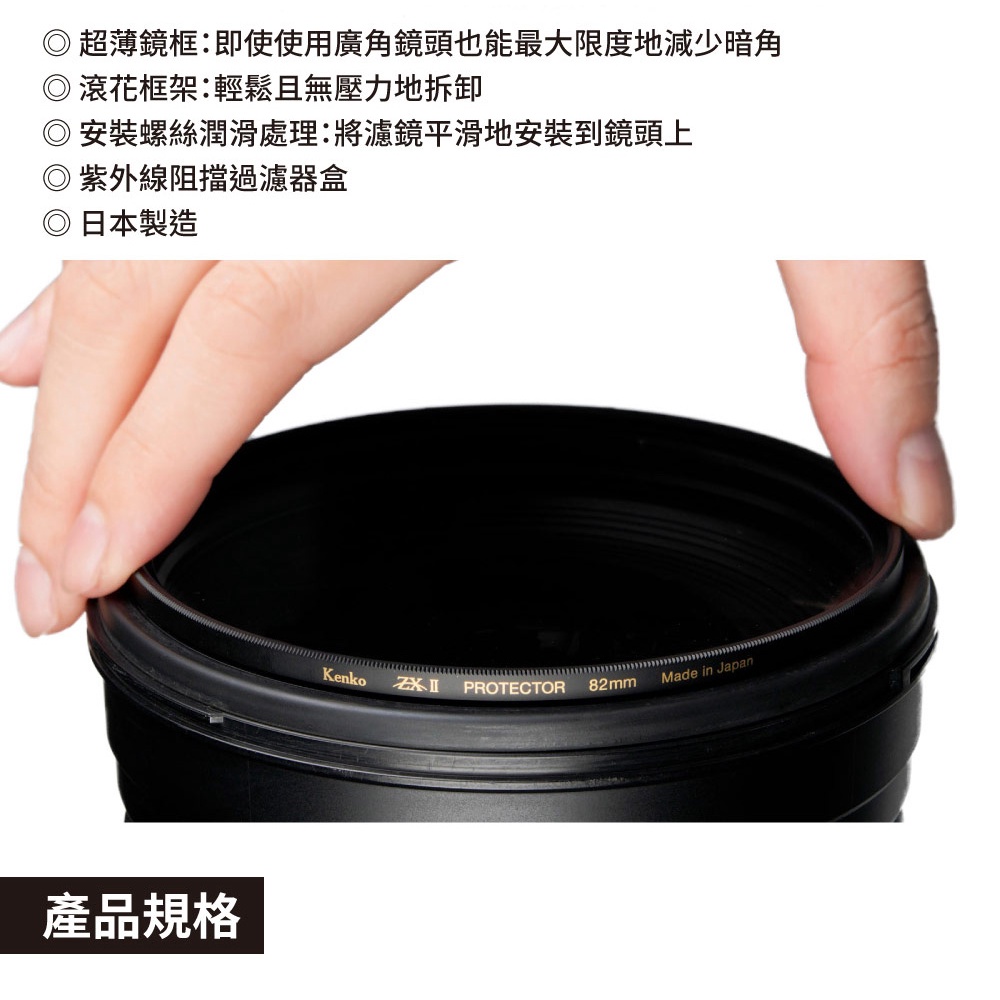 ◎ 超薄鏡框：即使使用廣角鏡頭也能最大限度地減少暗角
◎ 滾花框架：輕鬆且無壓力地拆卸
◎ 安裝螺絲潤滑處理：將濾鏡平滑地安裝到鏡頭上
◎ 紫外線阻擋過濾器盒
◎ 日本製造

Kenko ZX II PROTECTOR 82mm Made in Japan

產品規格