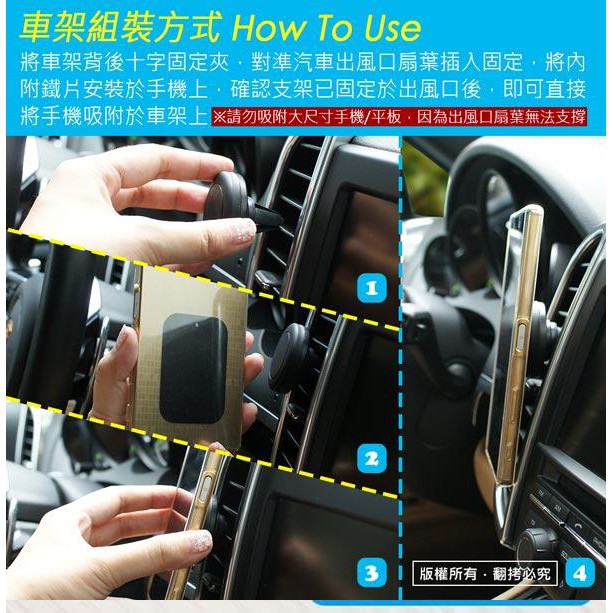 車架組裝方式 How To Use

將車架背後十字固定夾，對準汽車出風口扇葉插入固定，將內附鐵片安裝於手機上，確認支架已固定於出風口後，即可直接將手機吸附於車架上 ※請勿吸附大尺寸手機/平板，因為出風口扇葉無法支撐

1

2

3

版權所有．翻拷必究

4