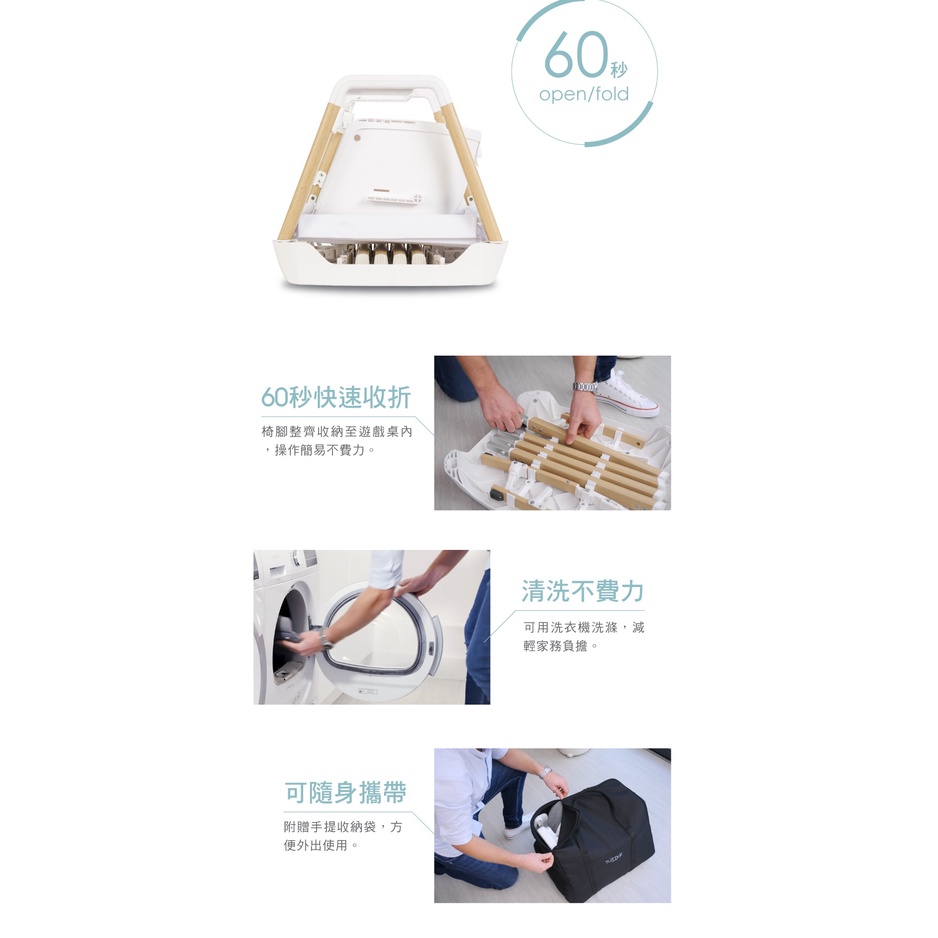 60秒
open/fold

60秒快速收折

椅腳整齊收納至遊戲桌內，操作簡易不費力。

清洗不費力

可用洗衣機洗滌，減輕家務負擔。

可隨身攜帶

附贈手提收納袋，方便外出使用。