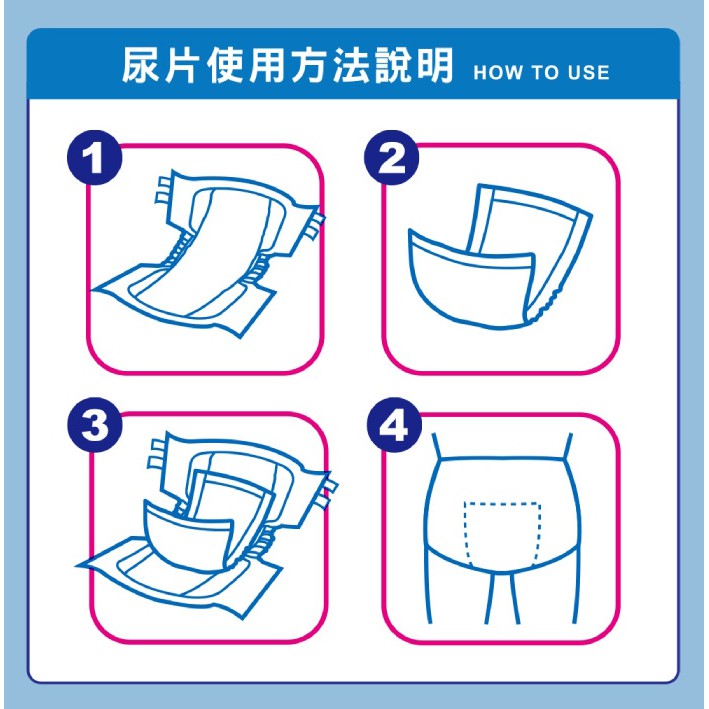 尿片使用方法說明 HOW TO USE

1

2

3

4