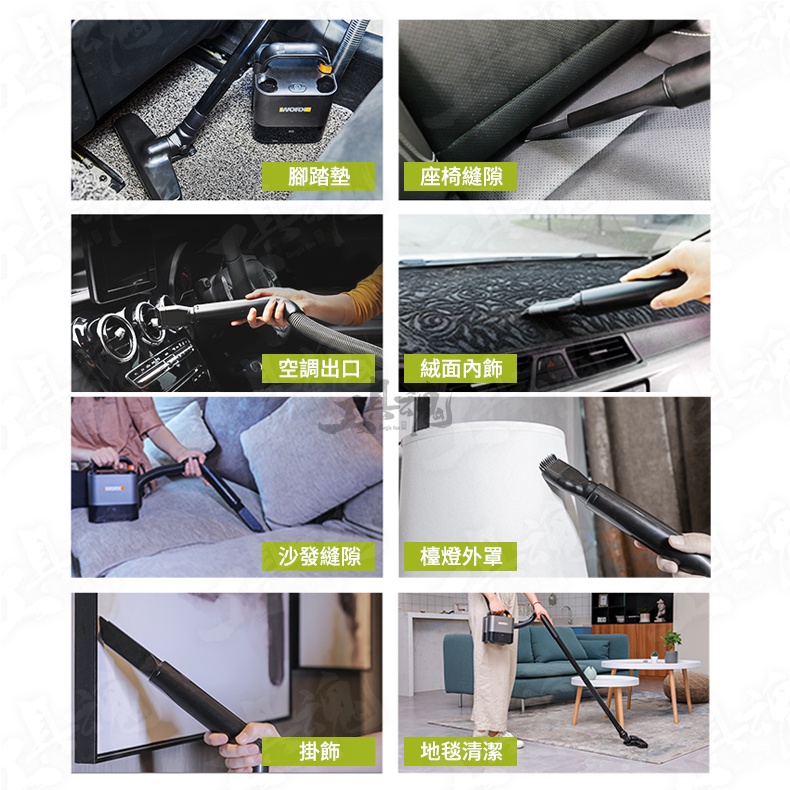 WORX

腳踏墊

座椅縫隙

空調出口

絨面內飾

WORX

沙發縫隙

檯燈外罩

掛飾

地毯清潔