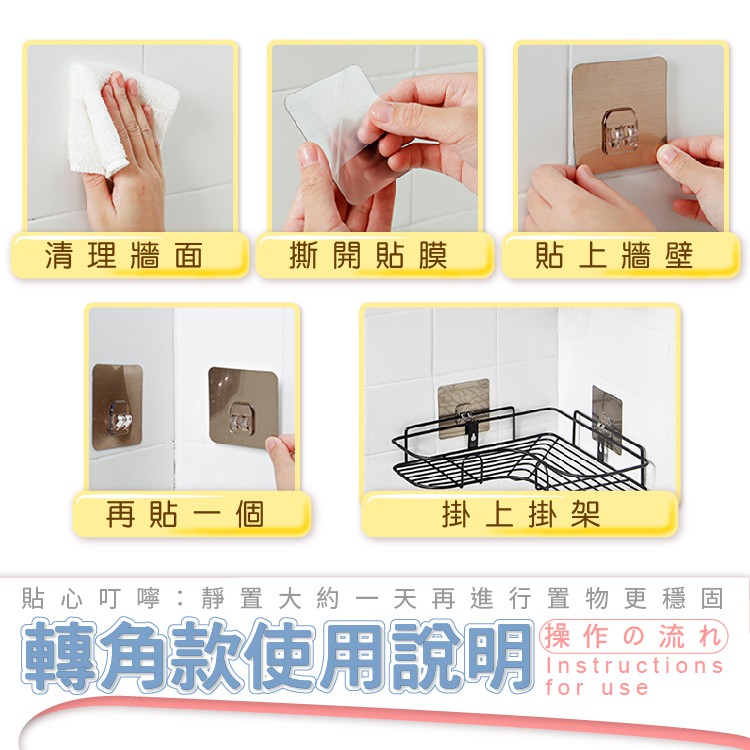 清理牆面

撕開貼膜

貼上牆壁

再貼一個

掛上掛架

貼心叮嚀：靜置大約一天再進行置物更穩固

轉角款使用說明

操作の流れ

Instructions for use