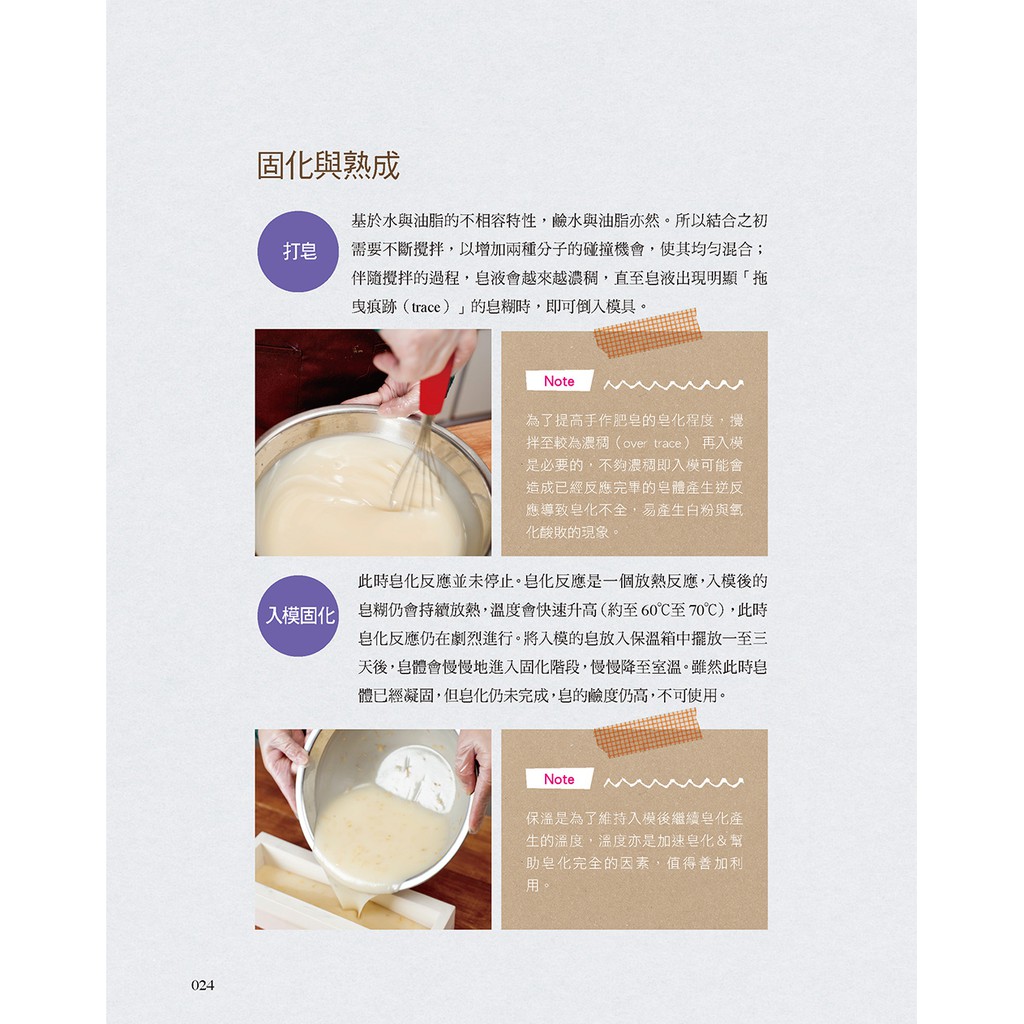 固化與熟成

打皂

基於水與油脂的不相容特性，鹼水與油脂亦然。所以結合之初需要不斷攪拌，以增加兩種分子的碰撞機會，使其均勻混合；伴隨攪拌的過程，皂液會越來越濃稠，直至皂液出現明顯「拖曳痕跡（trace）」的皂糊時，即可倒入模具。

Note

為了提高手作肥皂的皂化程度，攪拌至較為濃稠（over trace）再入模是必要的，不夠濃稠即入模可能會造成已經反應完畢的皂體產生逆反應導致皂化不全，易產生白粉與氧化酸敗的現象。

入模固化

此時皂化反應並未停止。皂化反應是一個放熱反應，入模後的皂糊仍會持續放熱，溫度會快速升高（約至60℃至70℃），此時皂化反應仍在劇烈進行。將入模的皂放入保溫箱中擺放一至三天後，皂體會慢慢地進入固化階段，慢慢降至室溫。雖然此時皂體已經凝固，但皂化仍未完成，皂的鹼度仍高，不可使用。

Note

保溫是為了維持入模後繼續皂化產生的溫度，溫度亦是加速皂化＆幫助皂化完全的因素，值得善加利用。

024