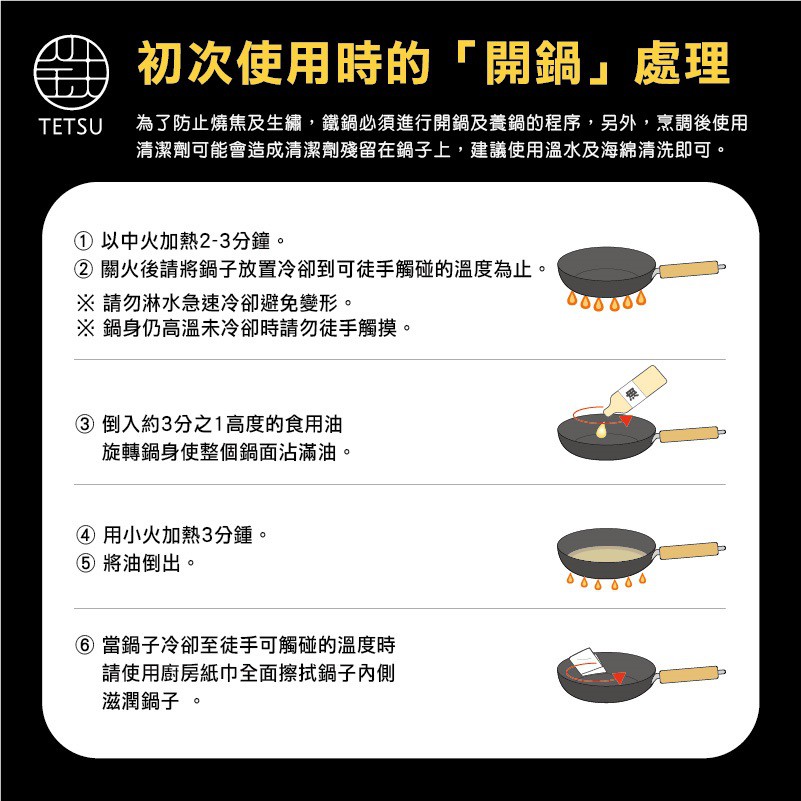 TETSU

初次使用時的「開鍋」處理

為了防止燒焦及生鏽，鐵鍋必須進行開鍋及養鍋的程序，另外，烹調後使用清潔劑可能會造成清潔劑殘留在鍋子上，建議使用溫水及海綿清洗即可。

① 以中火加熱2-3分鐘。
② 關火後請將鍋子放置冷卻到可徒手觸碰的溫度為止。
※ 請勿淋水急速冷卻避免變形。
※ 鍋身仍高溫未冷卻時請勿徒手觸摸。

③ 倒入約3分之1高度的食用油
旋轉鍋身使整個鍋面沾滿油。

油

④ 用小火加熱3分鍾。
⑤ 將油倒出。

⑥ 當鍋子冷卻至徒手可觸碰的溫度時
請使用廚房紙巾全面擦拭鍋子內側
滋潤鍋子 。