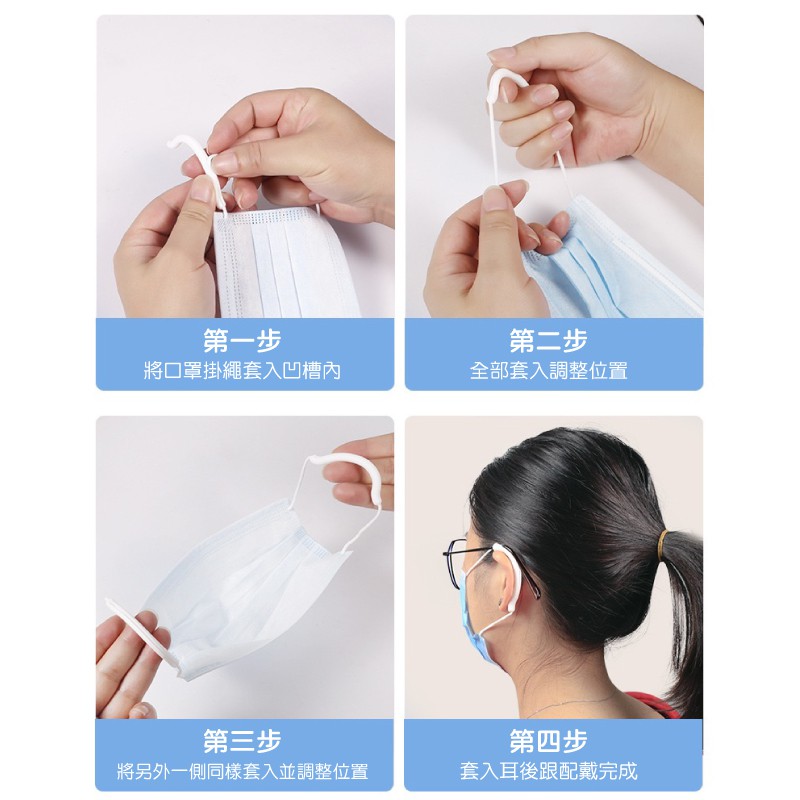 第一步
將口罩掛繩套入凹槽內

第二步
全部套入調整位置

第三步
將另外一側同樣套入並調整位置

第四步
套入耳後跟配戴完成