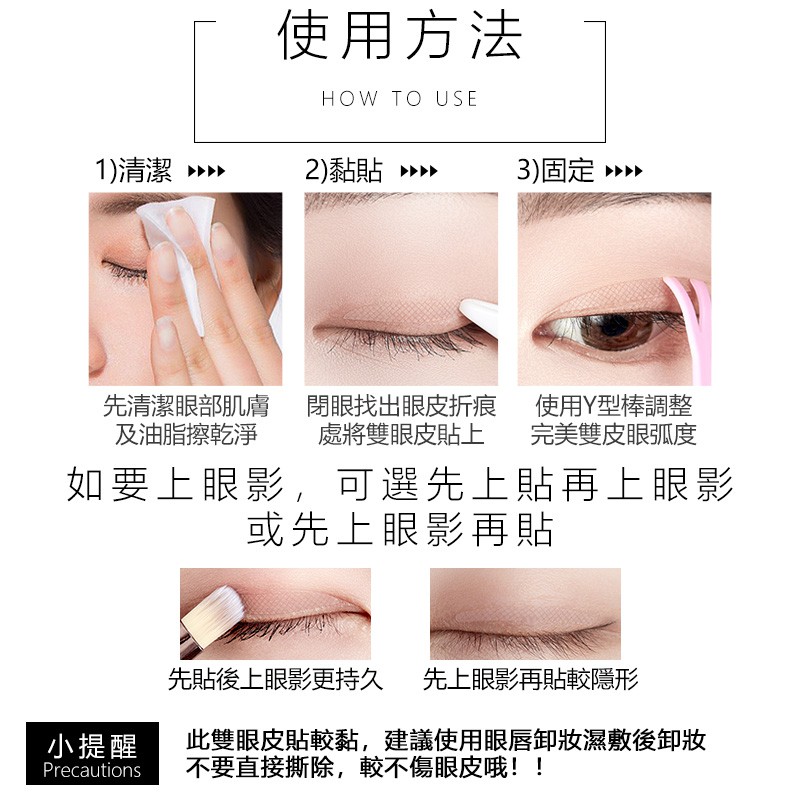 使用方法
HOW TO USE

1)清潔 ▸▸▸▸
先清潔眼部肌膚及油脂擦乾淨

2)黏貼 ▸▸▸▸
閉眼找出眼皮折痕處將雙眼皮貼上

3)固定 ▸▸▸▸
使用Y型棒調整完美雙皮眼弧度

如要上眼影，可選先上貼再上眼影或先上眼影再貼

先貼後上眼影更持久

先上眼影再貼較隱形

小提醒
Precautions

此雙眼皮貼較黏，建議使用眼唇卸妝濕敷後卸妝不要直接撕除，較不傷眼皮哦！！