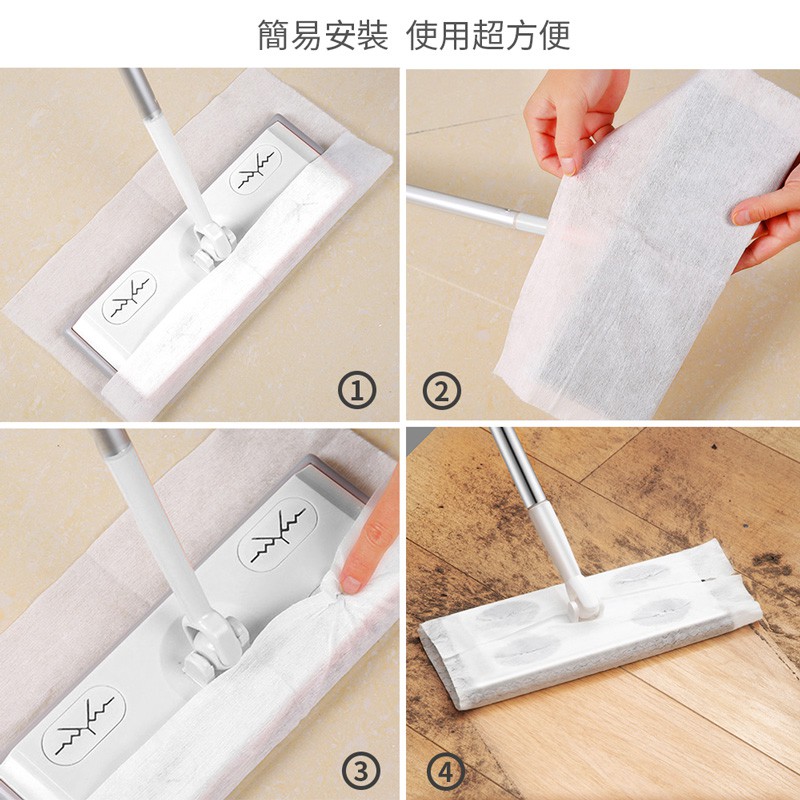 簡易安裝 使用超方便

①

②

③

④