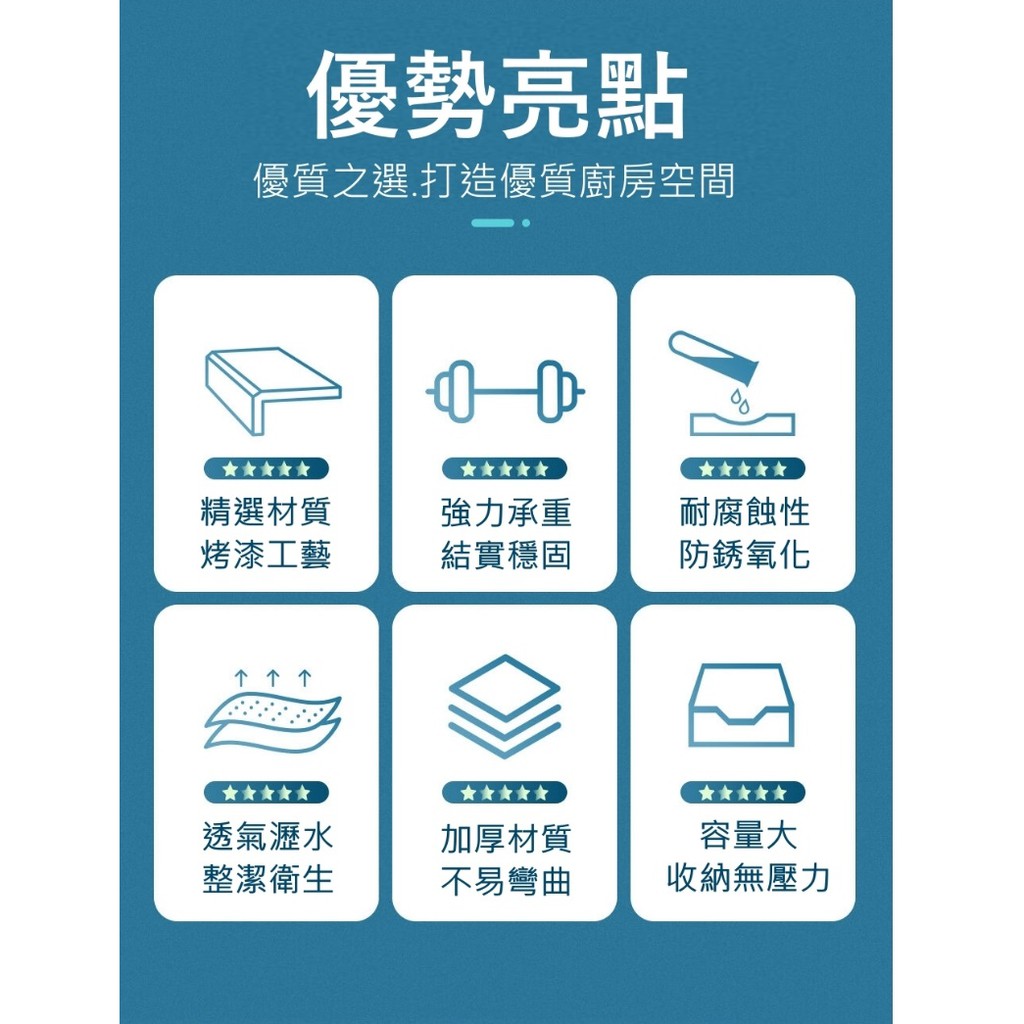 優勢亮點

優質之選.打造優質廚房空間

精選材質
烤漆工藝

強力承重
結實穩固

耐腐蝕性
防銹氧化

透氣瀝水
整潔衛生

加厚材質
不易彎曲

容量大
收納無壓力