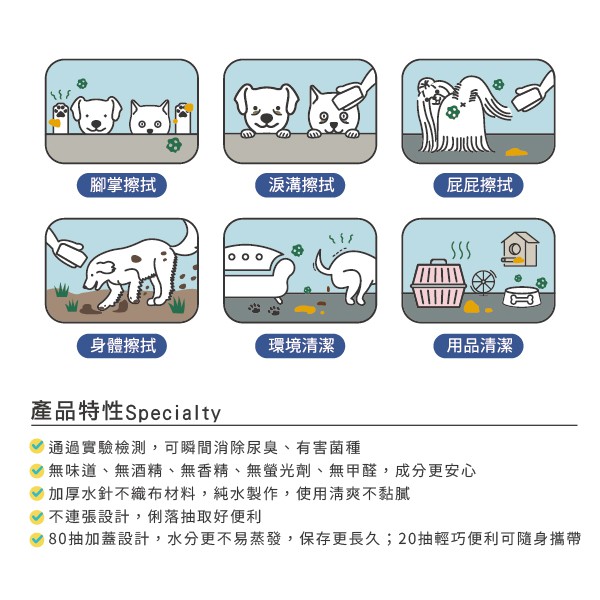 腳掌擦拭

淚溝擦拭

屁屁擦拭

身體擦拭

環境清潔

用品清潔

產品特性Specialty

通過實驗檢測，可瞬間消除尿臭、有害菌種

無味道、無酒精、無香精、無螢光劑、無甲醛，成分更安心

加厚水針不織布材料，純水製作，使用清爽不黏膩

不連張設計，俐落抽取好便利

80抽加蓋設計，水分更不易蒸發，保存更長久；20抽輕巧便利可隨身攜帶