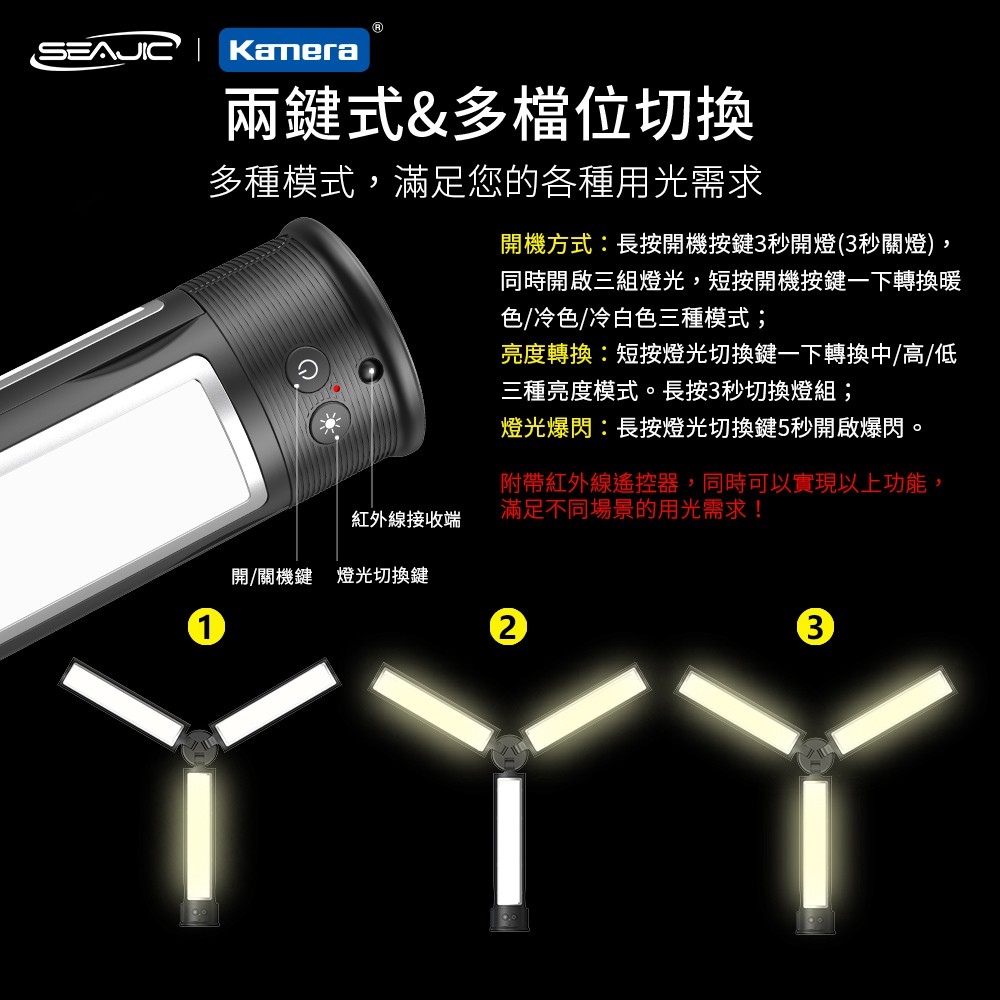 SEAJIC | Kamera®

兩鍵式&多檔位切換

多種模式，滿足您的各種用光需求

開機方式：長按開機按鍵3秒開燈(3秒關燈)，同時開啟三組燈光，短按開機按鍵一下轉換暖色/冷色/冷白色三種模式；

亮度轉換：短按燈光切換鍵一下轉換中/高/低三種亮度模式。長按3秒切換燈組；

燈光爆閃：長按燈光切換鍵5秒開啟爆閃。

附帶紅外線遙控器，同時可以實現以上功能，滿足不同場景的用光需求！

紅外線接收端

開/關機鍵

燈光切換鍵

1

2

3