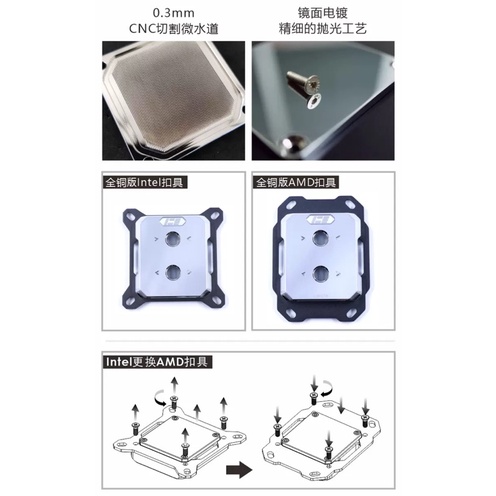 0.3mm
CNC切割微水道

镜面电镀
精细的抛光工艺

全铜版Intel扣具

全铜版AMD扣具

Intel更换AMD扣具