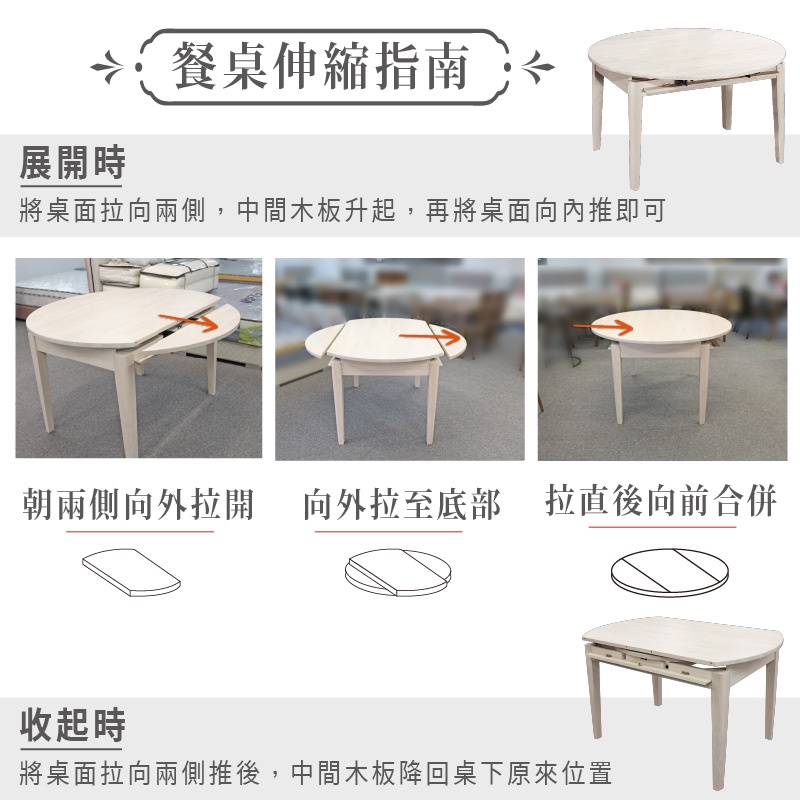 餐桌伸縮指南

展開時

將桌面拉向兩側，中間木板升起，再將桌面向內推即可

朝兩側向外拉開

向外拉至底部

拉直後向前合併

收起時

將桌面拉向兩側推後，中間木板降回桌下原來位置