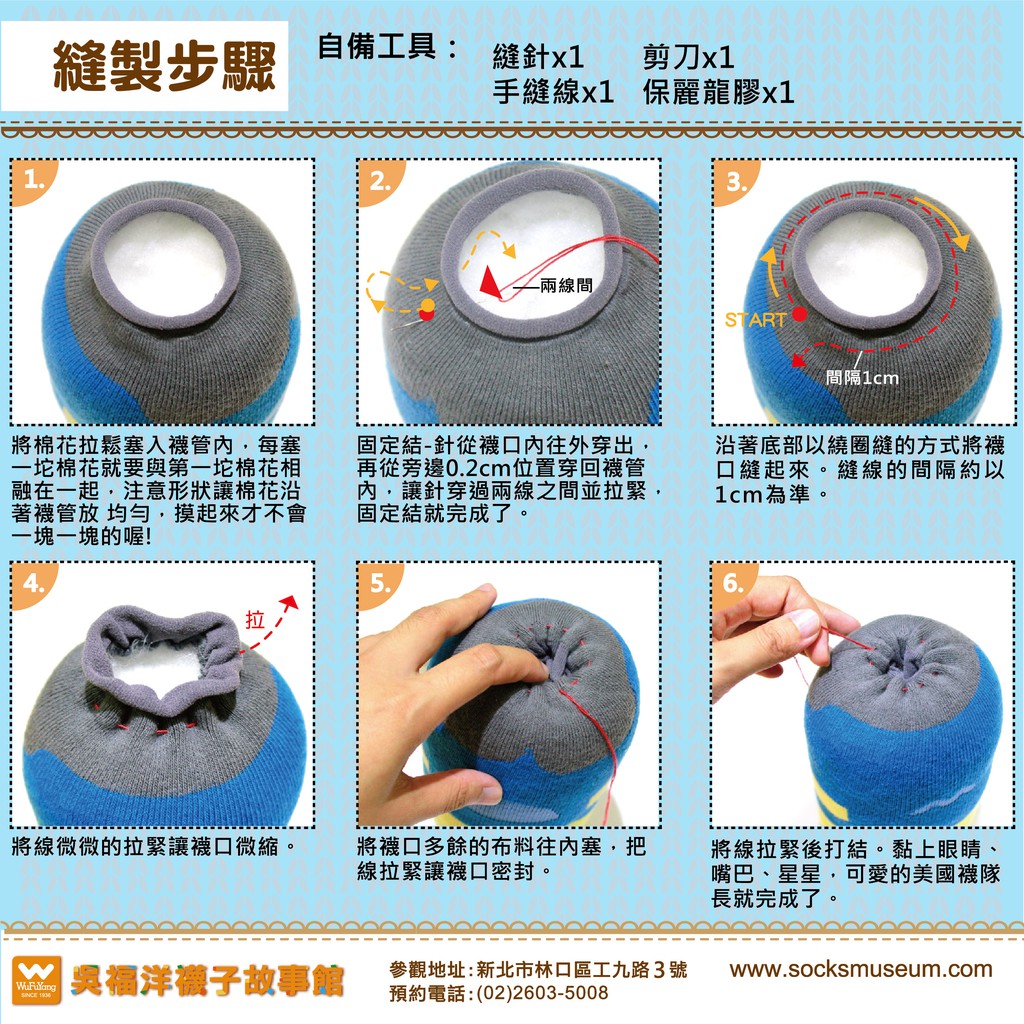 縫製步驟

自備工具：
縫針x1　剪刀x1
手縫線x1　保麗龍膠x1

1.

將棉花拉鬆塞入襪管內，每塞一坨棉花就要與第一坨棉花相融在一起，注意形狀讓棉花沿著襪管放 均勻，摸起來才不會一塊一塊的喔!

2.

兩線間

固定結-針從襪口內往外穿出，再從旁邊0.2cm位置穿回襪管內，讓針穿過兩線之間並拉緊，固定結就完成了。

3.

START

間隔1cm

沿著底部以繞圈縫的方式將襪口縫起來。縫線的間隔約以1cm為準。

4.

拉

將線微微的拉緊讓襪口微縮。

5.

將襪口多餘的布料往內塞，把線拉緊讓襪口密封。

6.

將線拉緊後打結。黏上眼睛、嘴巴、星星，可愛的美國襪隊長就完成了。

WuFuYang SINCE 1936

吳福洋襪子故事館

參觀地址：新北市林口區工九路3號
預約電話：(02)2603-5008

www.socksmuseum.com