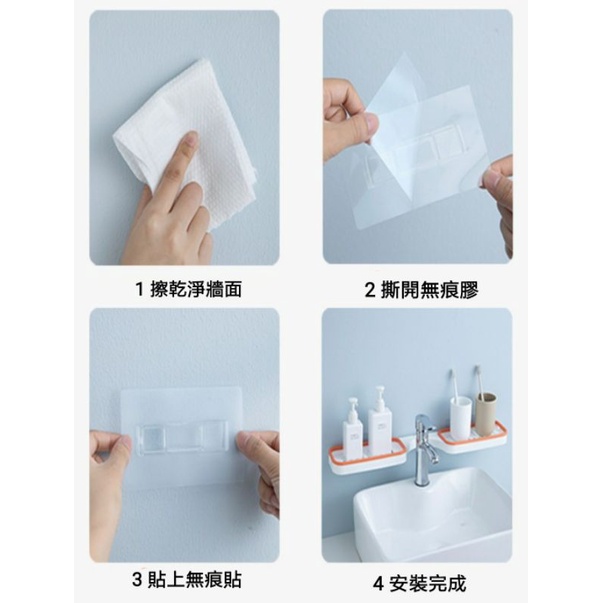 1 擦乾淨牆面

2 撕開無痕膠

3 貼上無痕貼

4 安裝完成