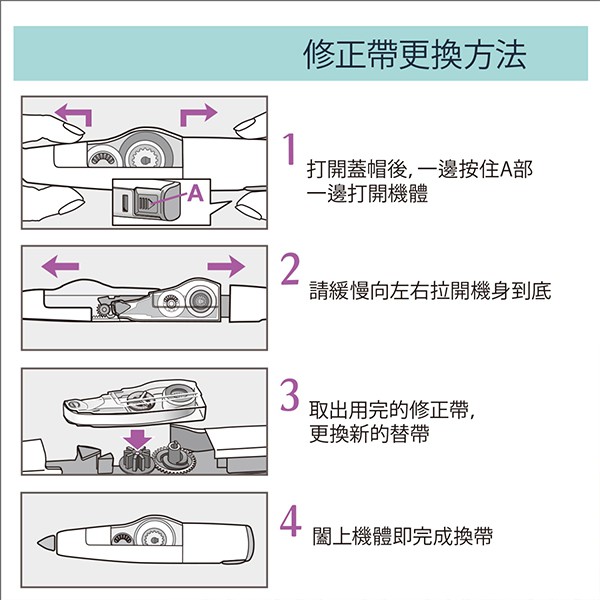 修正帶更換方法

A

1 打開蓋帽後, 一邊按住A部
一邊打開機體

2 請緩慢向左右拉開機身到底

3 取出用完的修正帶,
更換新的替帶

4 闔上機體即完成換帶