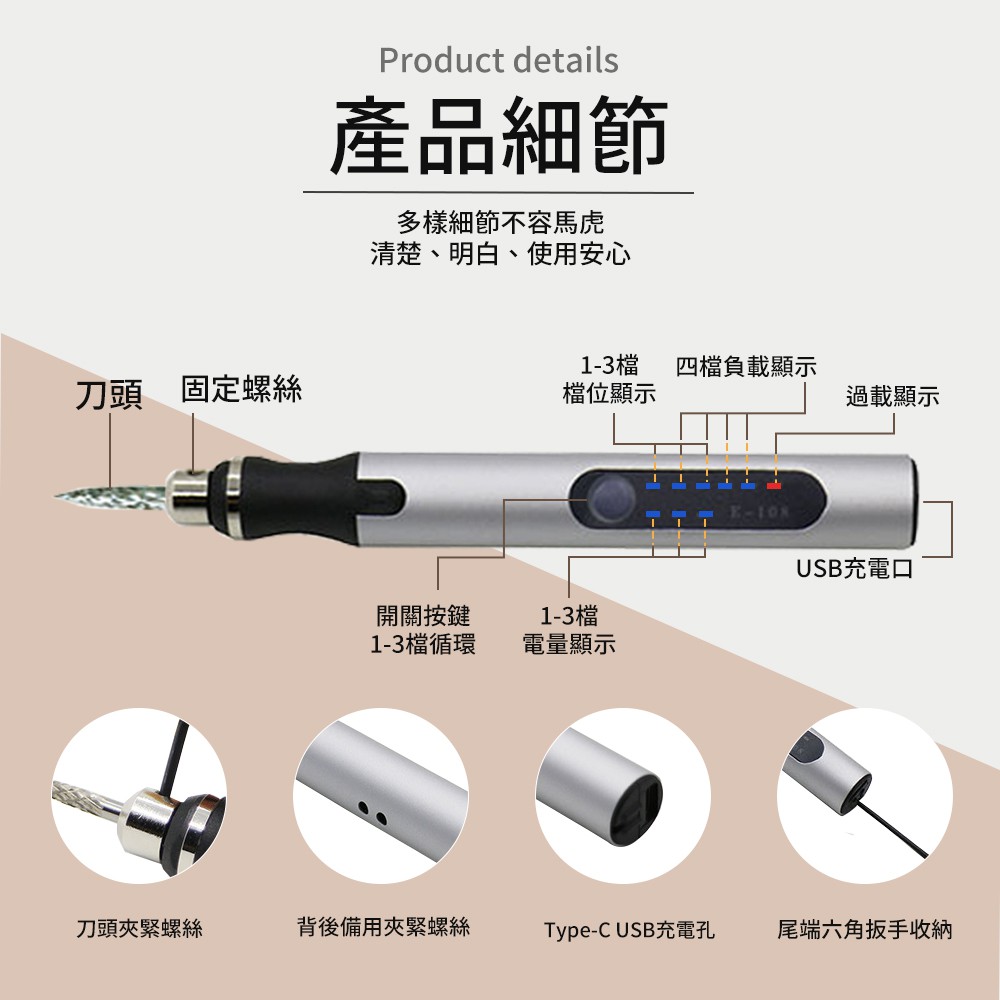 Product details
產品細節

多樣細節不容馬虎
清楚、明白、使用安心

刀頭
固定螺絲

1-3檔
檔位顯示

四檔負載顯示

過載顯示

E-108

USB充電口

開關按鍵
1-3檔循環

1-3檔
電量顯示

刀頭夾緊螺絲

背後備用夾緊螺絲

Type-C USB充電孔

尾端六角扳手收納