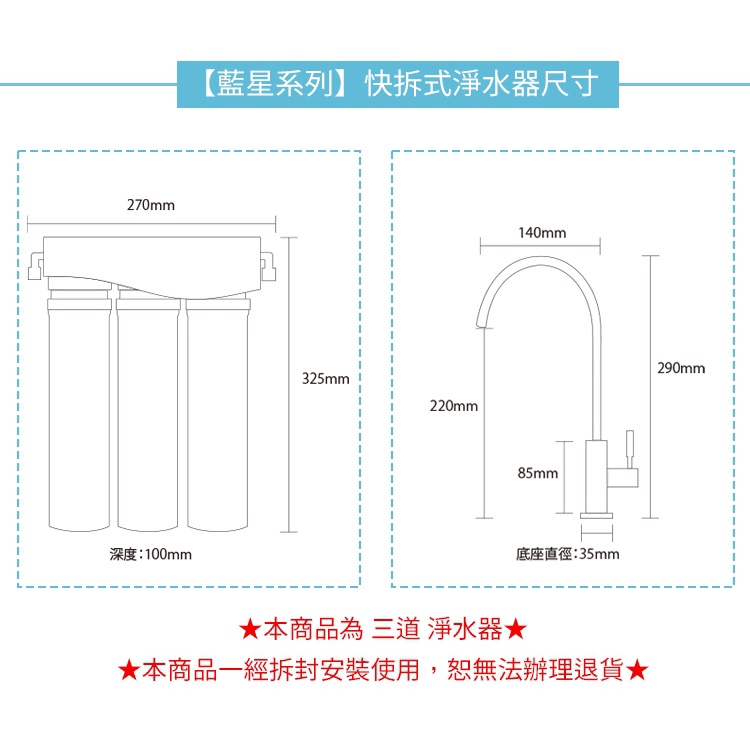 【藍星系列】快拆式淨水器尺寸

270mm

325mm

深度：100mm

140mm

290mm

220mm

85mm

底座直徑：35mm

★本商品為 三道 淨水器★

★本商品一經拆封安裝使用，恕無法辦理退貨★