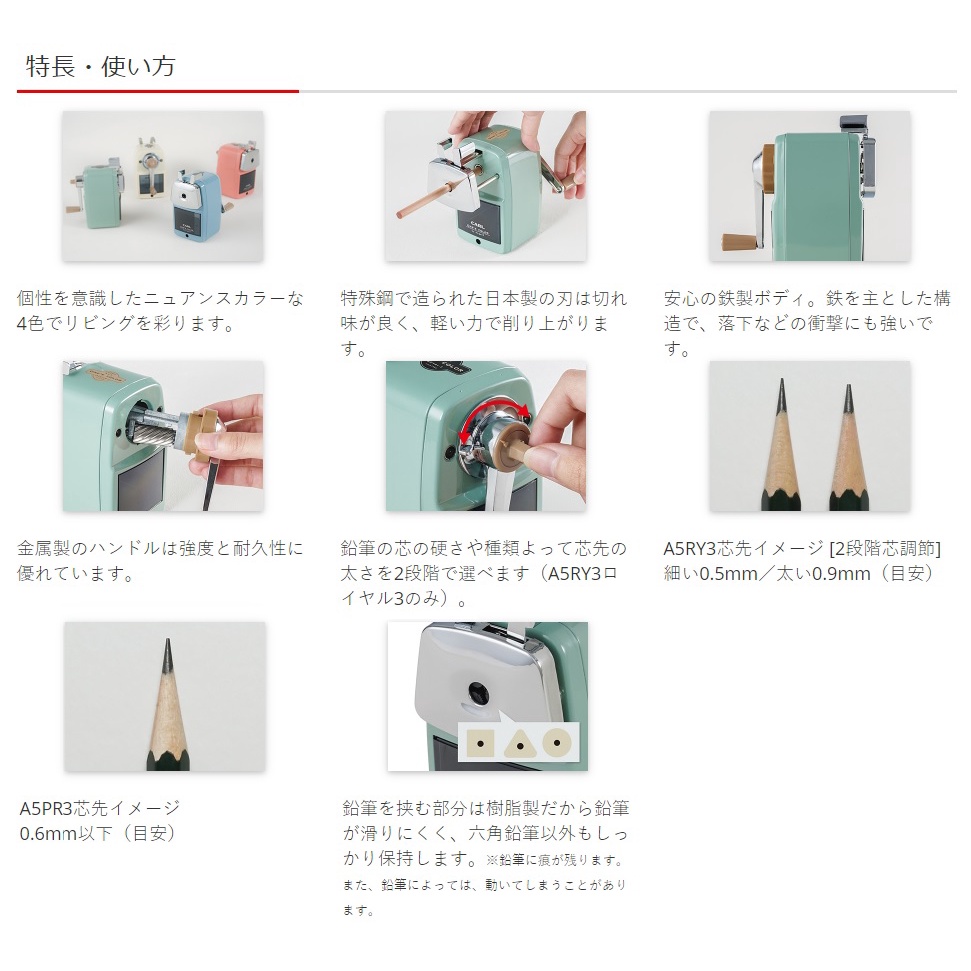 特長・使い方

個性を意識したニュアンスカラーな4色でリビングを彩ります。

特殊鋼で造られた日本製の刃は切れ味が良く、軽い力で削り上がります。

安心の鉄製ボディ。鉄を主とした構造で、落下などの衝撃にも強いです。

金属製のハンドルは強度と耐久性に優れています。

鉛筆の芯の硬さや種類よって芯先の太さを2段階で選べます（A5RY3ロイヤル3のみ）。

A5RY3芯先イメージ [2段階芯調節] 細い0.5mm／太い0.9mm（目安）

A5PR3芯先イメージ 0.6mm以下（目安）

鉛筆を挟む部分は樹脂製だから鉛筆が滑りにくく、六角鉛筆以外もしっかり保持します。※鉛筆に痕が残ります。また、鉛筆によっては、動いてしまうことがあります。