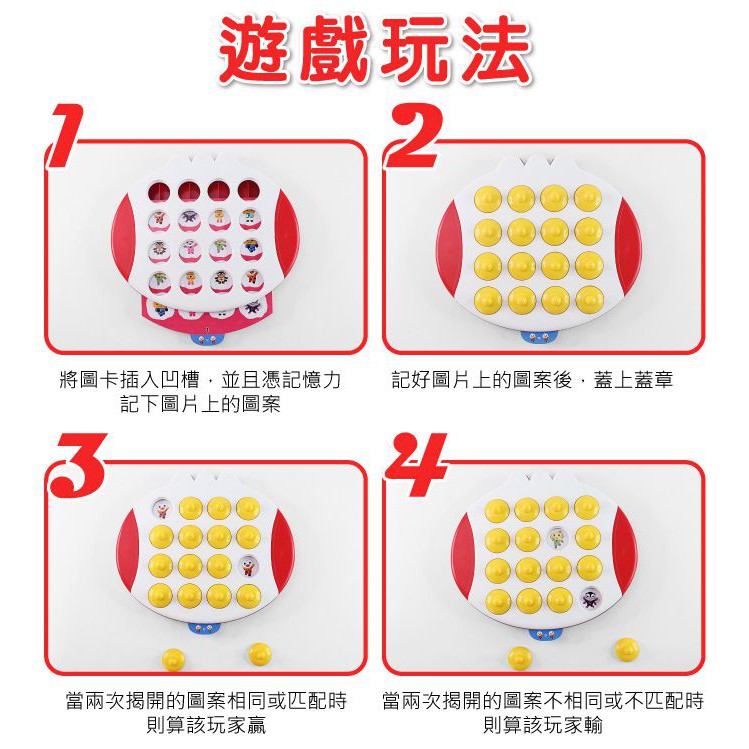 遊戲玩法

1

將圖卡插入凹槽，並且憑記憶力記下圖片上的圖案

2

記好圖片上的圖案後，蓋上蓋章

3

當兩次揭開的圖案相同或匹配時則算該玩家贏

4

當兩次揭開的圖案不相同或不匹配時則算該玩家輸