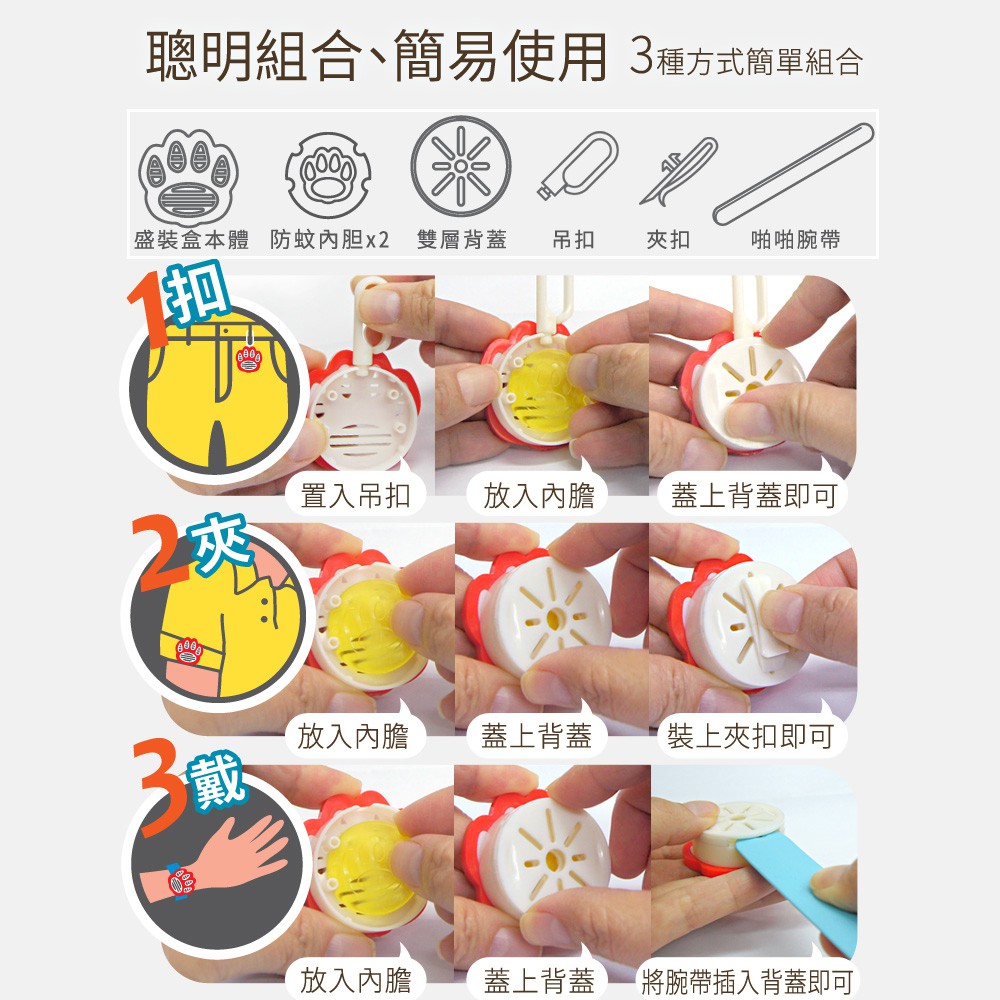 聰明組合、簡易使用 3種方式簡單組合

盛裝盒本體 防蚊內胆x2 雙層背蓋 吊扣 夾扣 啪啪腕帶

1 扣

置入吊扣 放入內膽 蓋上背蓋即可

2 夾

放入內膽 蓋上背蓋 裝上夾扣即可

3 戴

放入內膽 蓋上背蓋 將腕帶插入背蓋即可