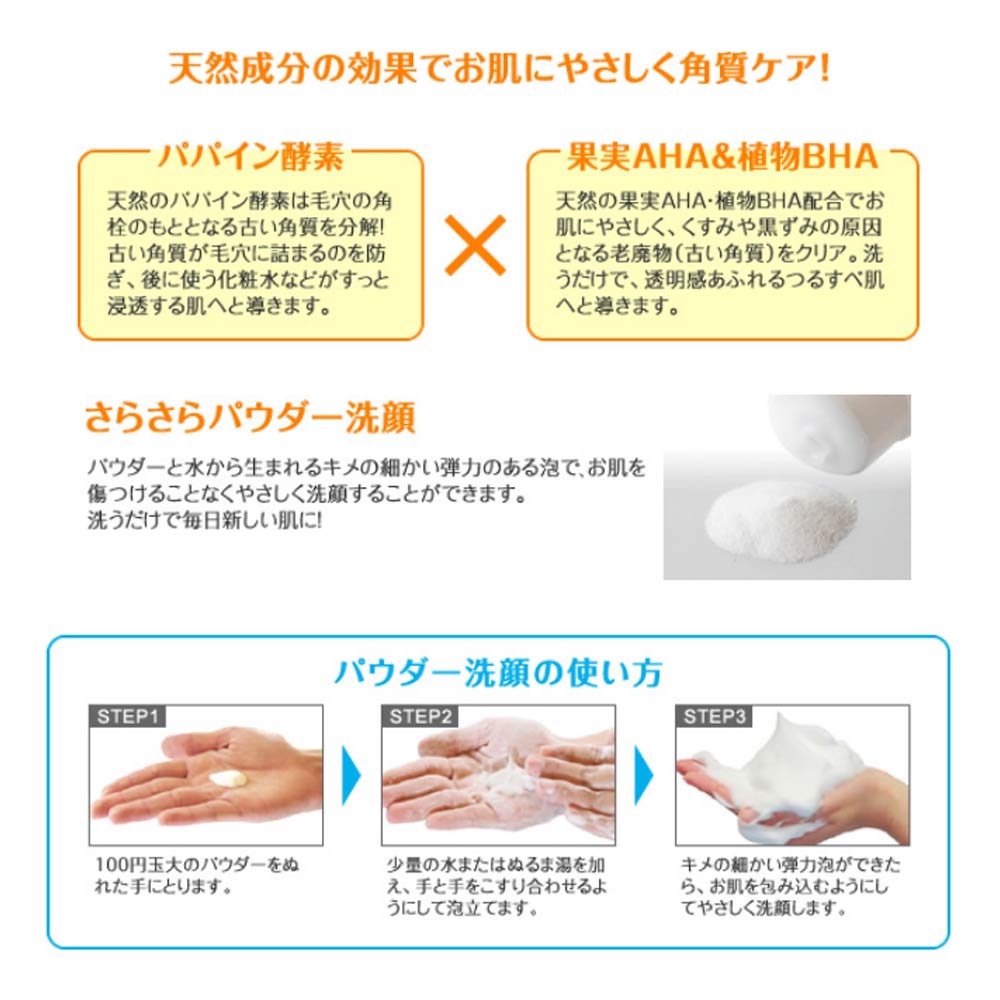 天然成分の効果でお肌にやさしく角質ケア!

パパイン酵素

天然のパパイン酵素は毛穴の角栓のもととなる古い角質を分解! 古い角質が毛穴に詰まるのを防ぎ、後に使う化粧水などがすっと浸透する肌へと導きます。

×

果実AHA&植物BHA

天然の果実AHA・植物BHA配合でお肌にやさしく、くすみや黒ずみの原因となる老廃物(古い角質)をクリア。洗うだけで、透明感あふれるつるすべ肌へと導きます。

さらさらパウダー洗顔

パウダーと水から生まれるキメの細かい弾力のある泡で、お肌を傷つけることなくやさしく洗顔することができます。
洗うだけで毎日新しい肌に!

パウダー洗顔の使い方

STEP1

100円玉大のパウダーをぬれた手にとります。

STEP2

少量の水またはぬるま湯を加え、手と手をこすり合わせるようにして泡立てます。

STEP3

キメの細かい弾力泡ができたら、お肌を包み込むようにしてやさしく洗顔します。