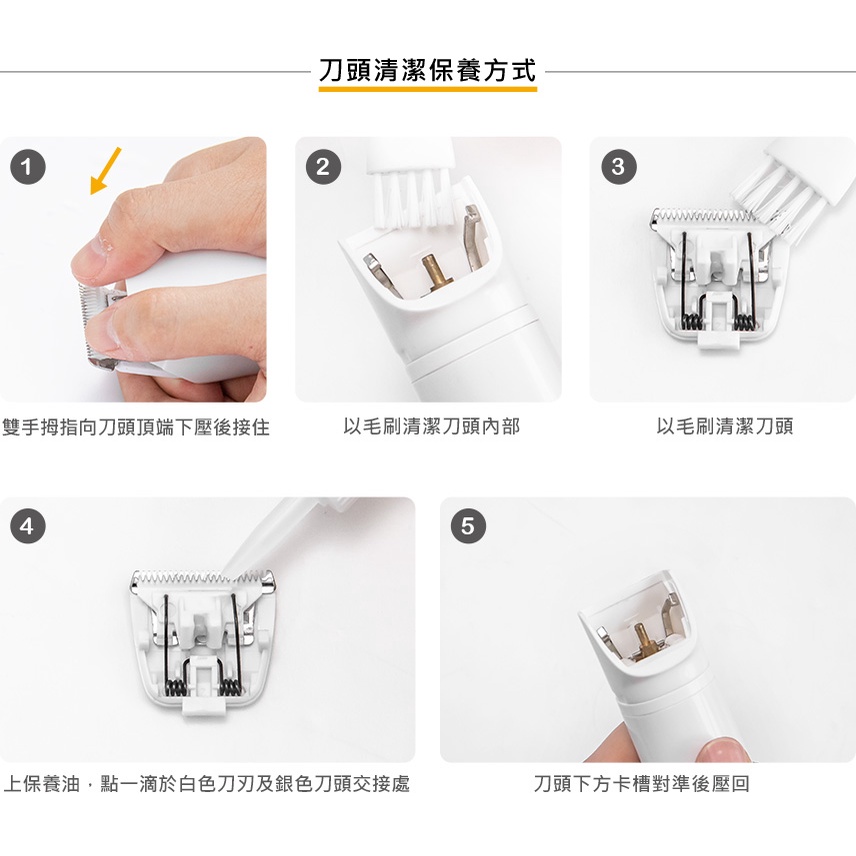 刀頭清潔保養方式

1

雙手拇指向刀頭頂端下壓後接住

2

以毛刷清潔刀頭內部

3

以毛刷清潔刀頭

4

上保養油，點一滴於白色刀刃及銀色刀頭交接處

5

刀頭下方卡槽對準後壓回