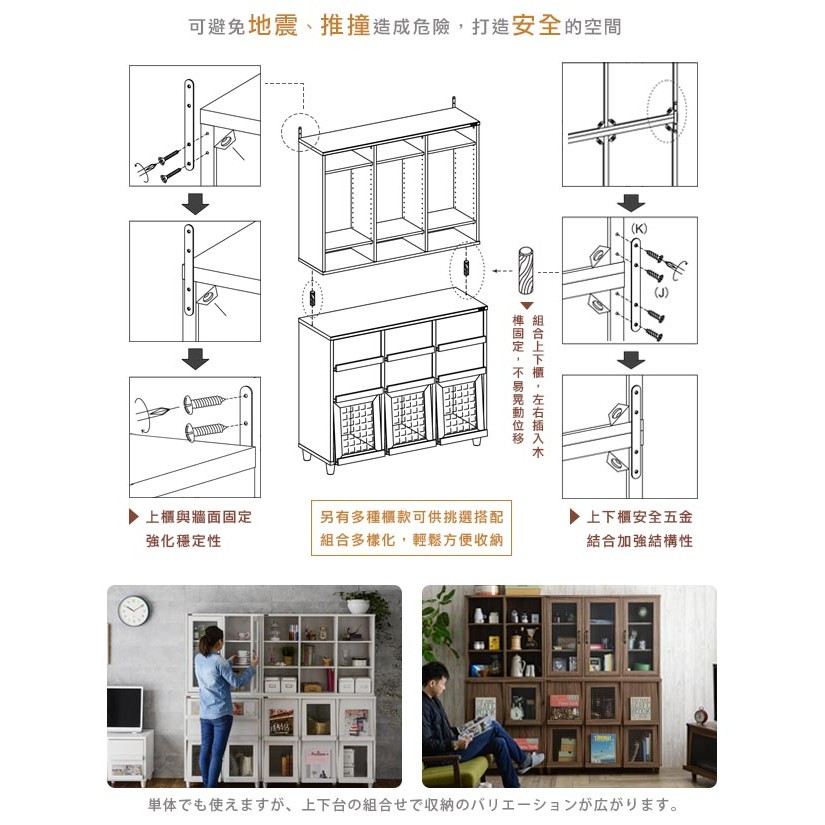 可避免地震、推撞造成危險，打造安全的空間

(K)

(J)

組合上下櫃，左右插入木榫固定，不易晃動位移

上櫃與牆面固定
強化穩定性

另有多種櫃款可供挑選搭配
組合多樣化，輕鬆方便收納

上下櫃安全五金
結合加強結構性

単体でも使えますが、上下台の組合せで収納のバリエーションが広がります。