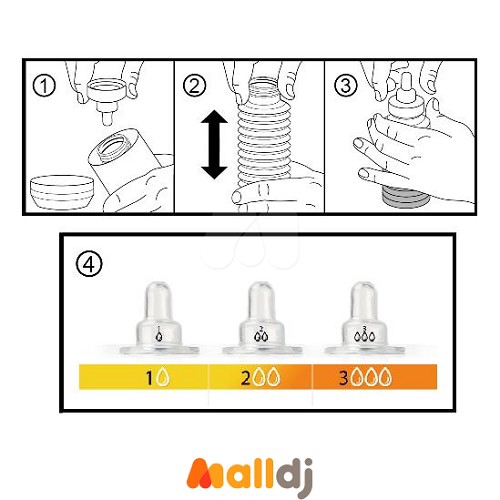 ①
②
③
④
1
2
3
1
2
3
Malldj