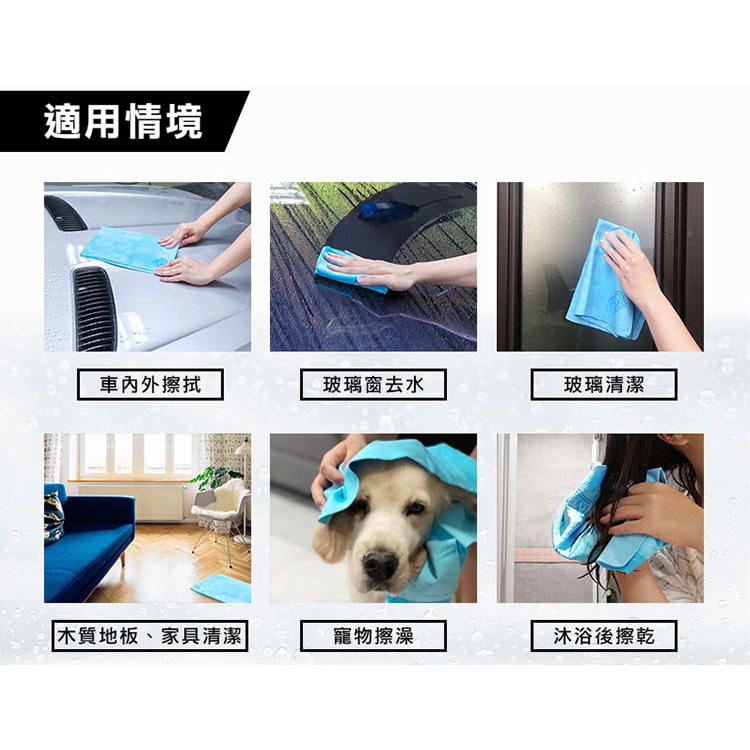 適用情境

車內外擦拭

玻璃窗去水

玻璃清潔

木質地板、家具清潔

寵物擦澡

沐浴後擦乾